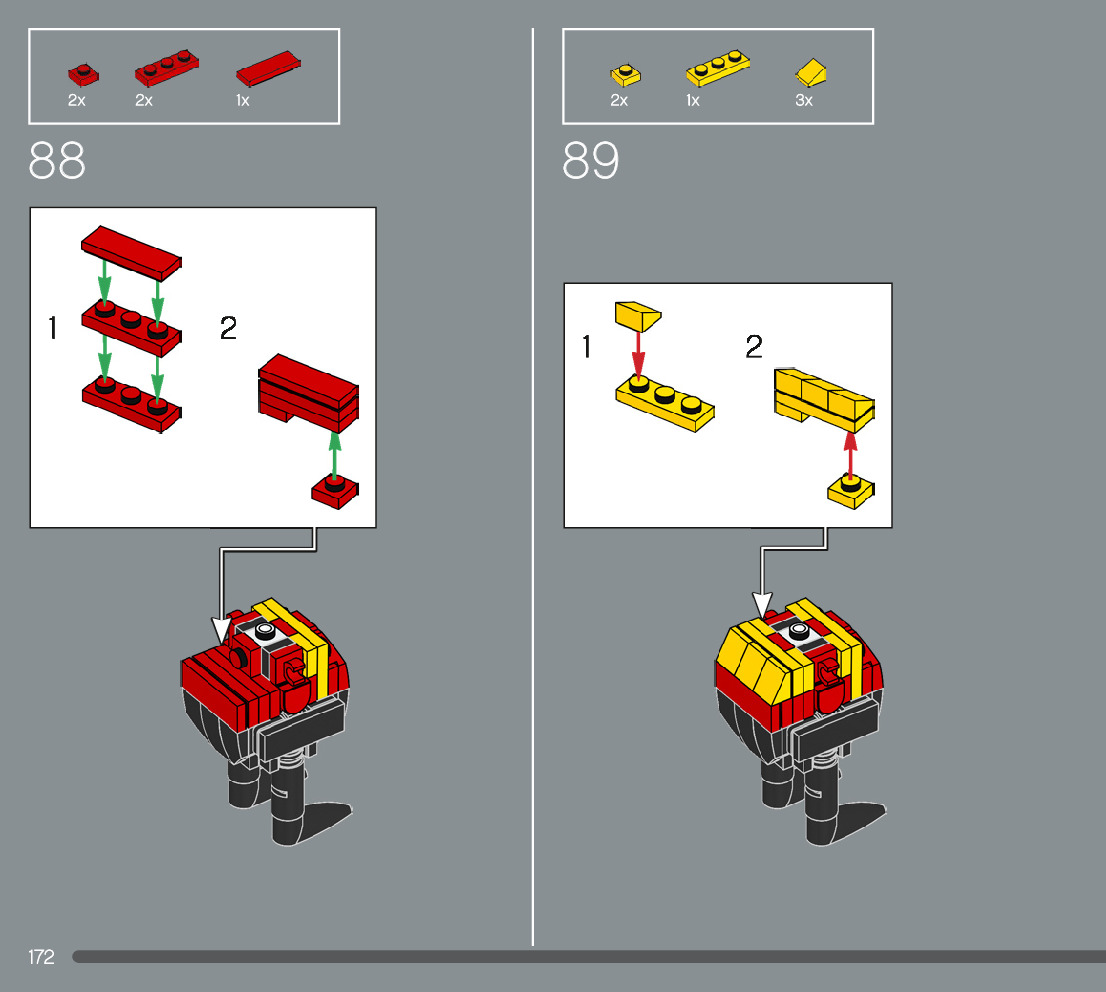 2x 2x 1x

88

1

2

2x 1x 3x

89

1

2

172