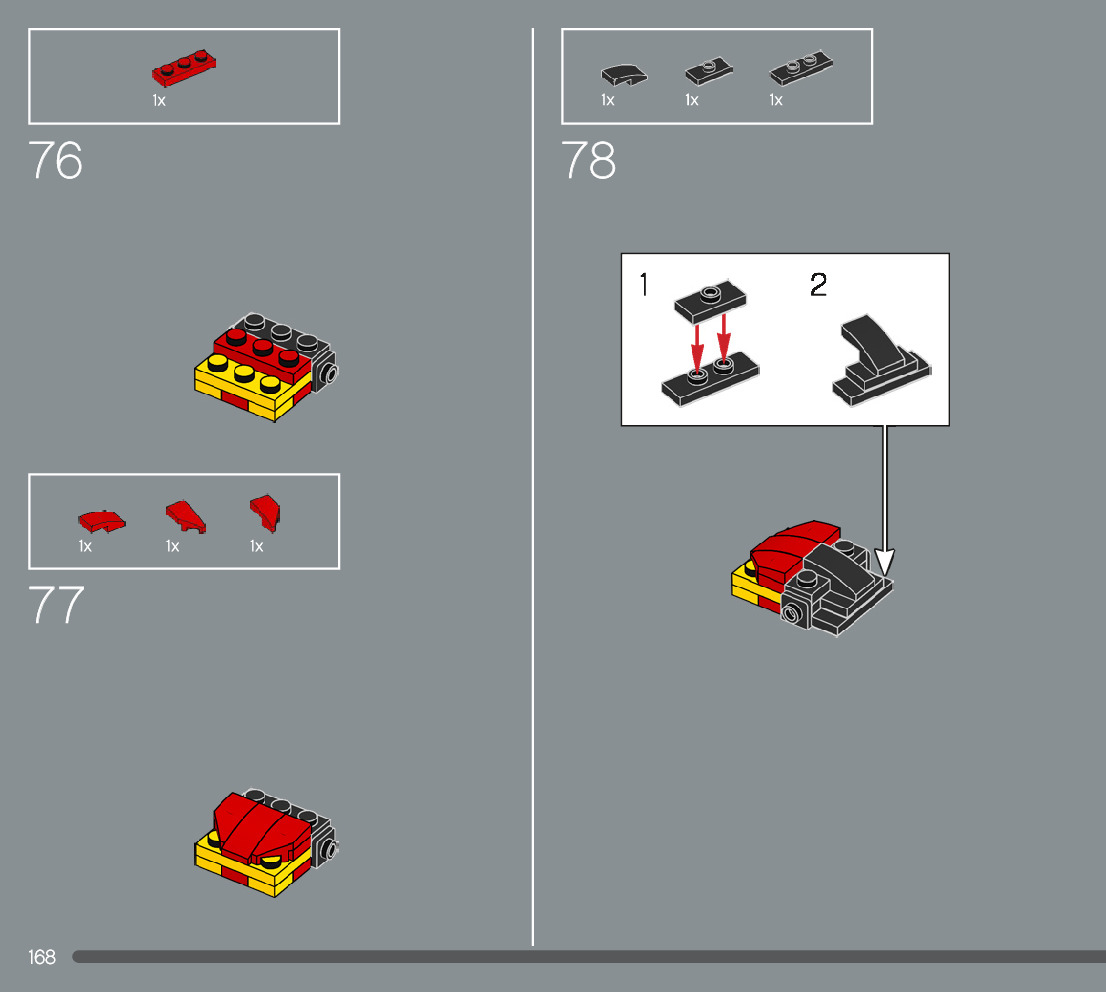 1x

76

1x 1x 1x

77

1x 1x 1x

78

1

2

168