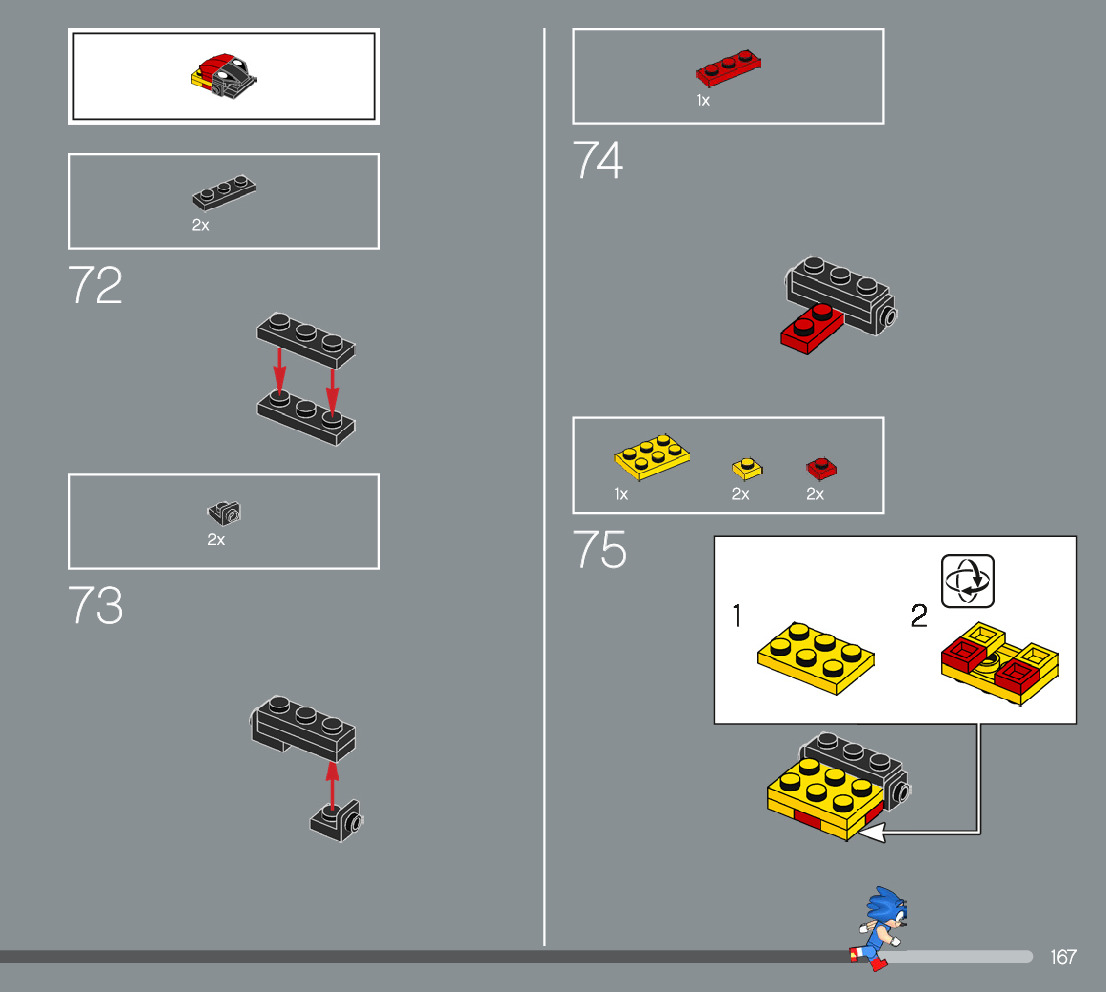 2x

72

2x

73

1x

74

1x 2x 2x

75

1

2

167