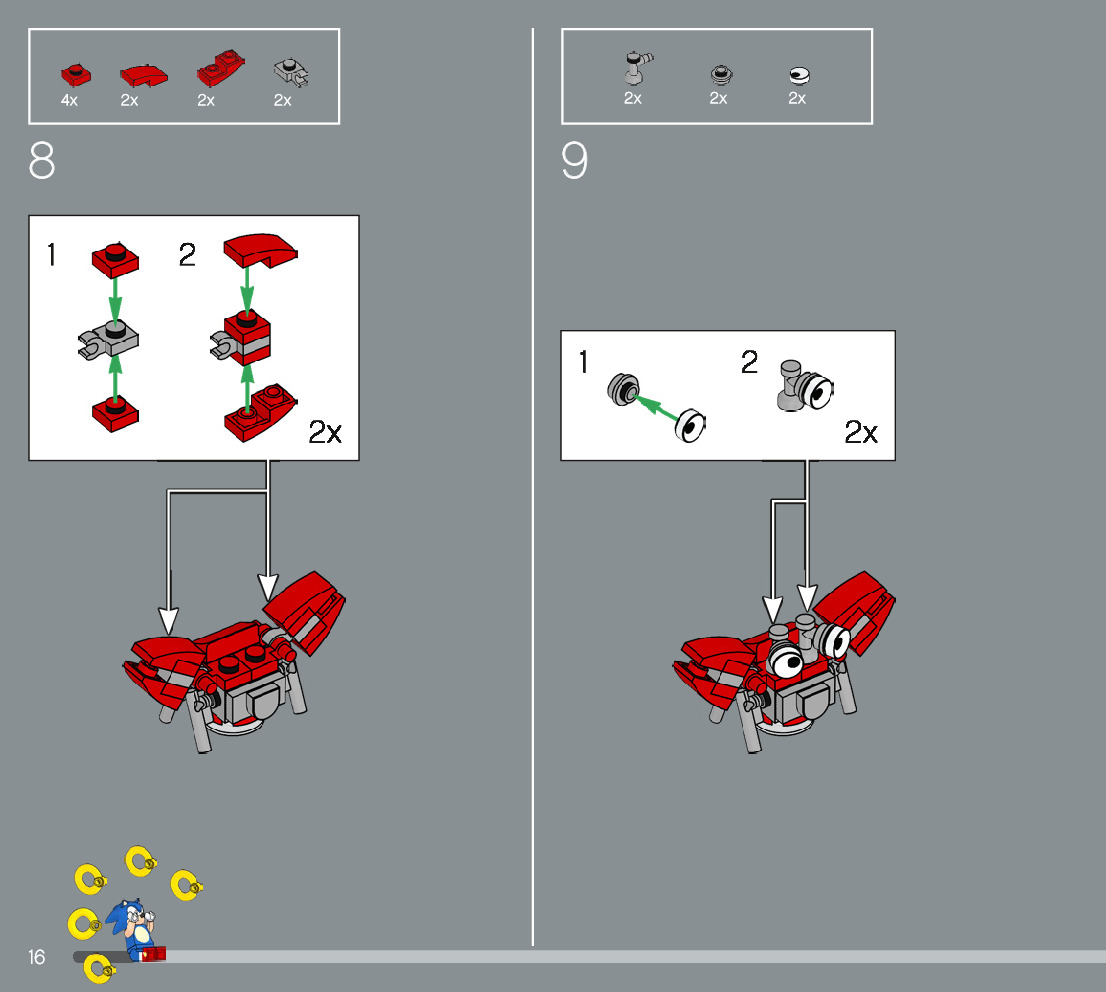 4x 2x 2x 2x

8

1 2

2x

2x 2x 2x

9

1 2

2x

16