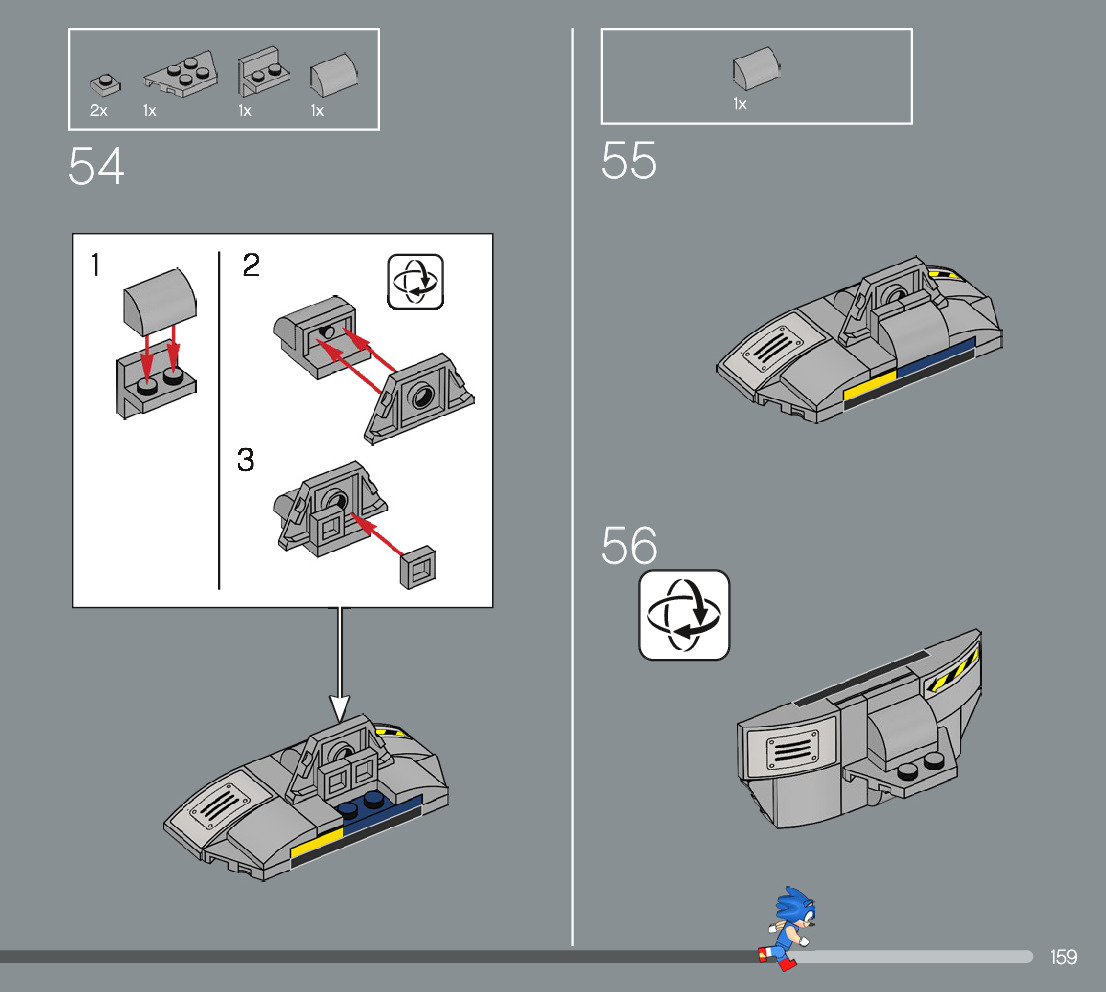 2x 1x 1x 1x

54

1

2

3

1x

55

56

159