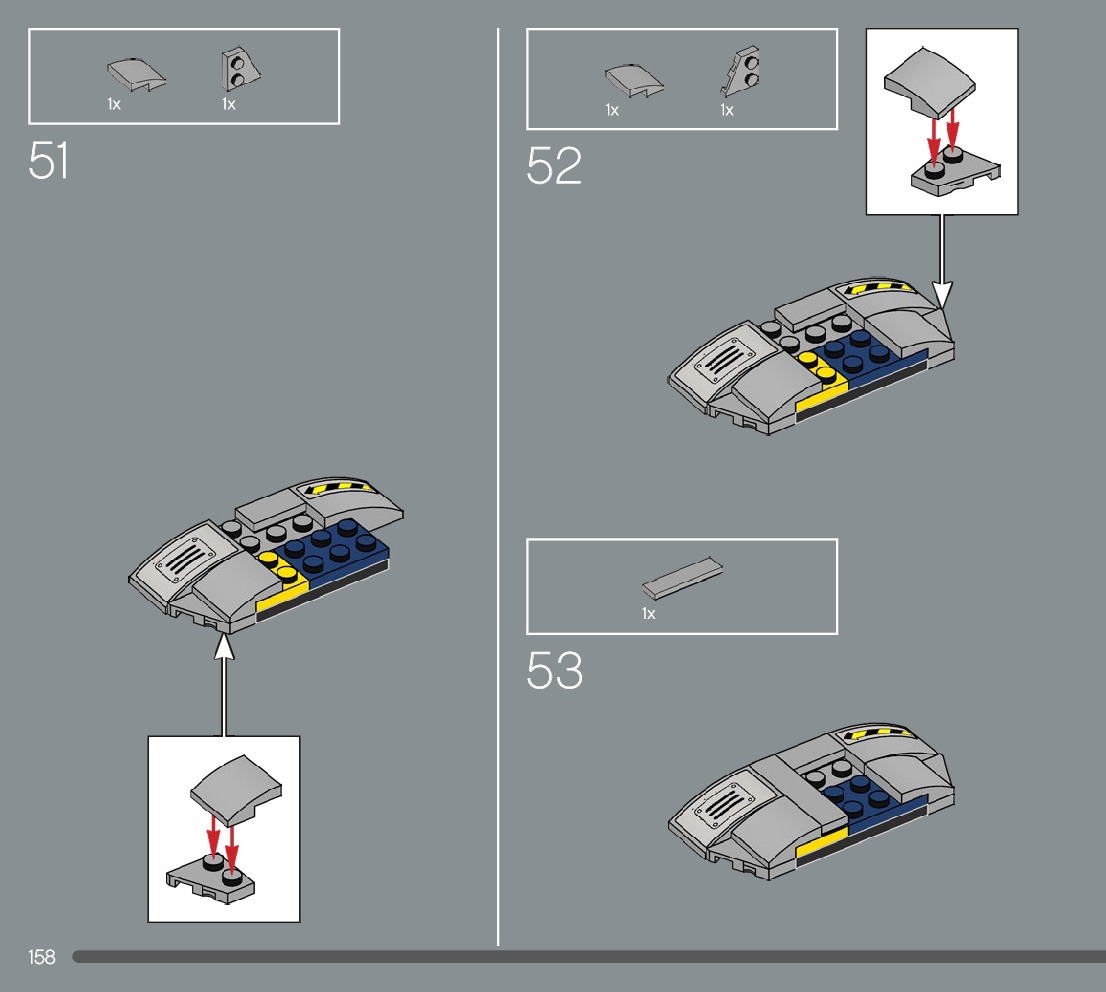 1x 1x

51

1x 1x

52

1x

53

158