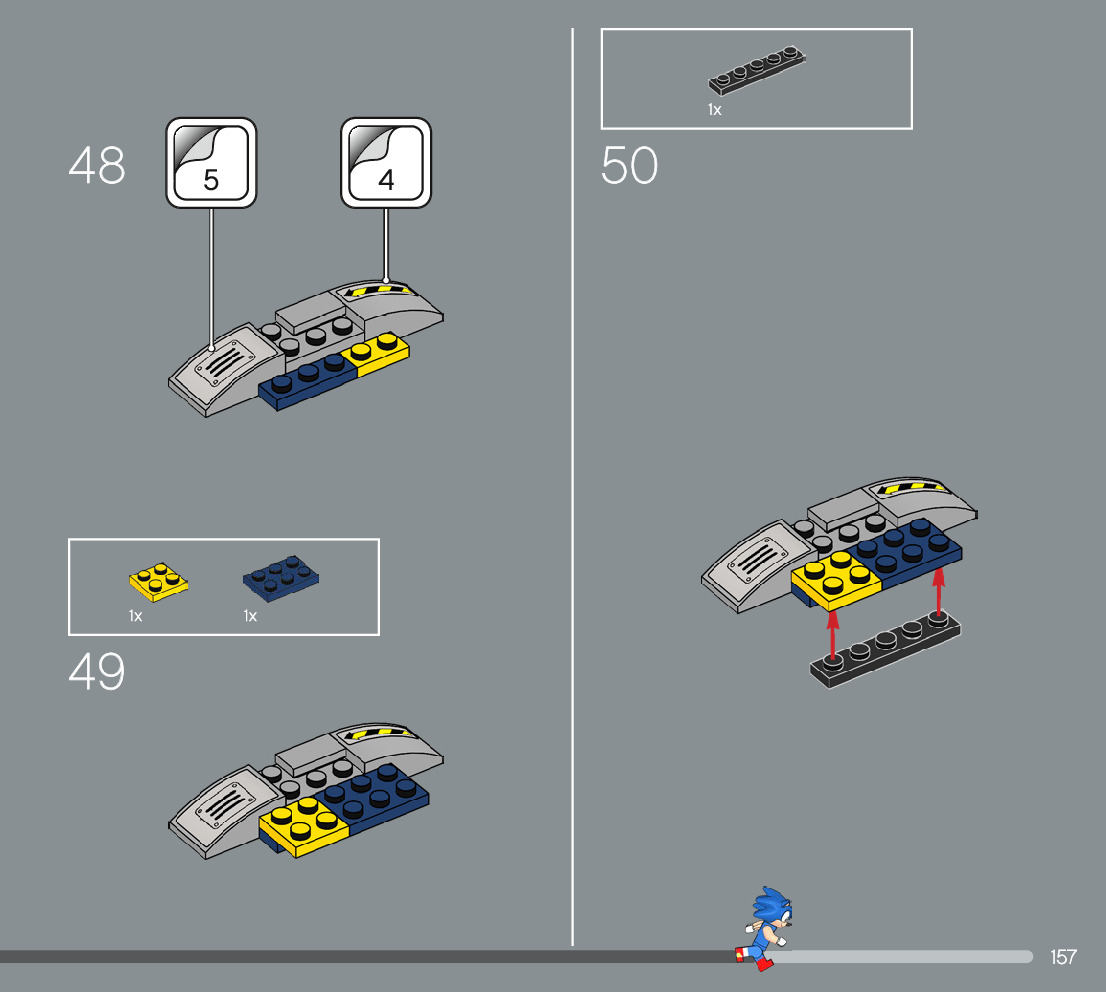 48

5

4

1x

1x

49

1x

50

157