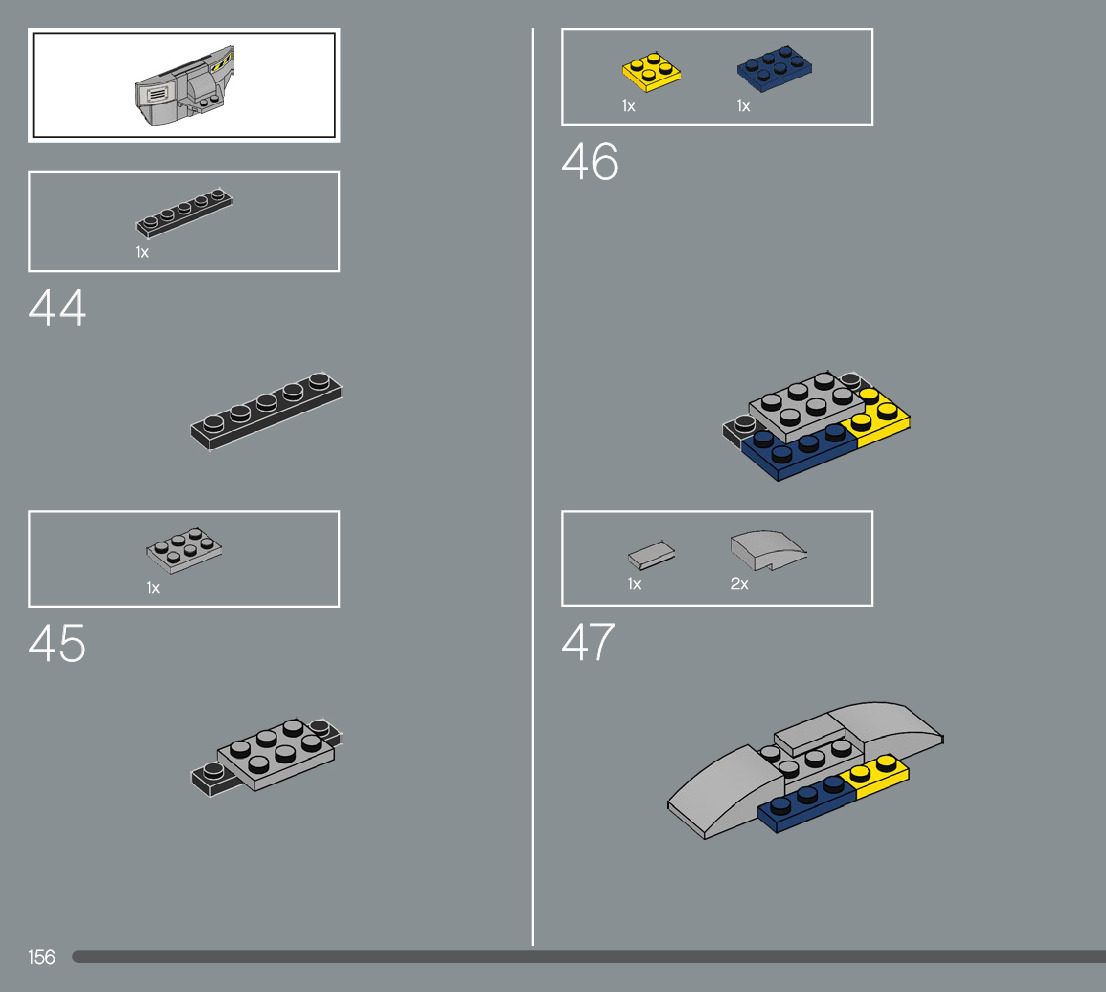 1x

44

1x

45

1x 1x

46

1x 2x

47

156