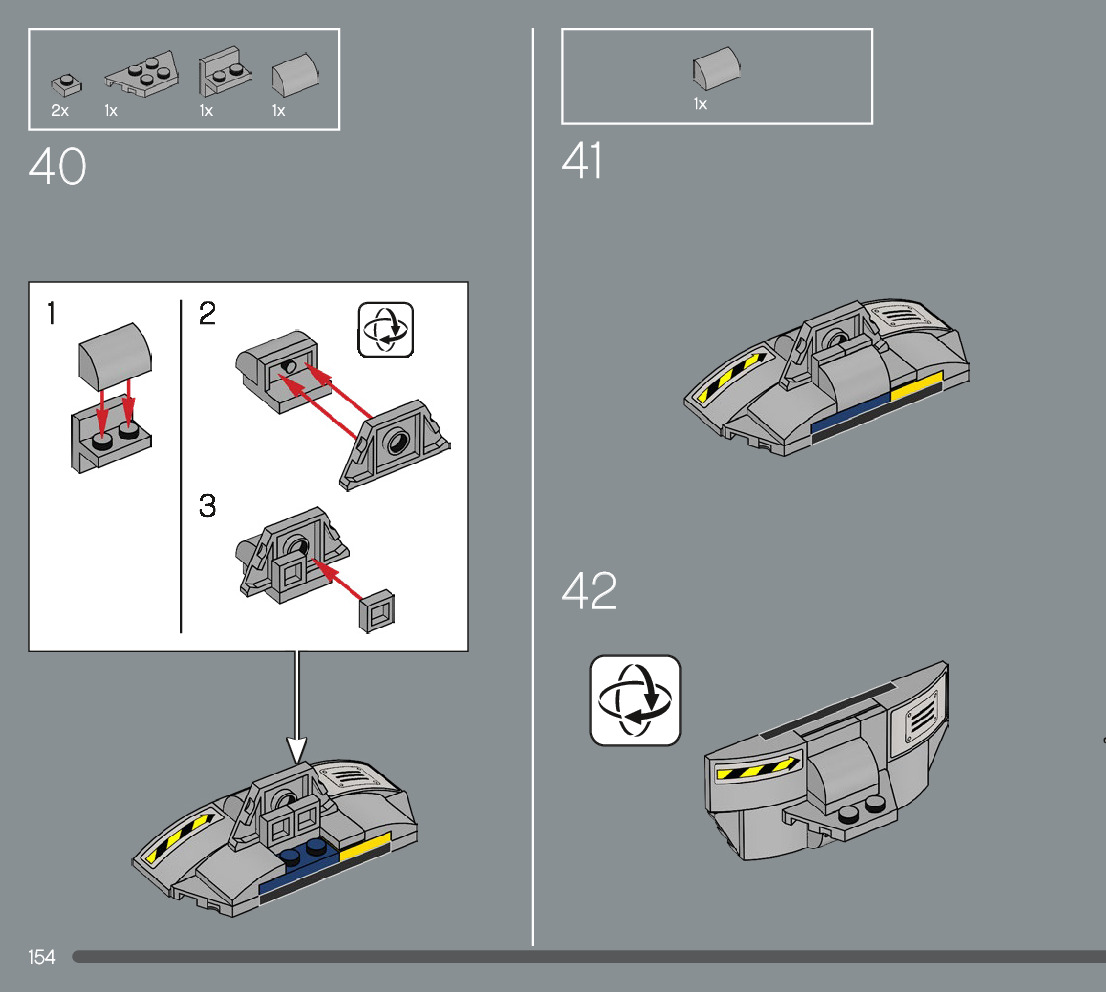 2x 1x 1x 1x

40

1

2

3

1x

41

42

154