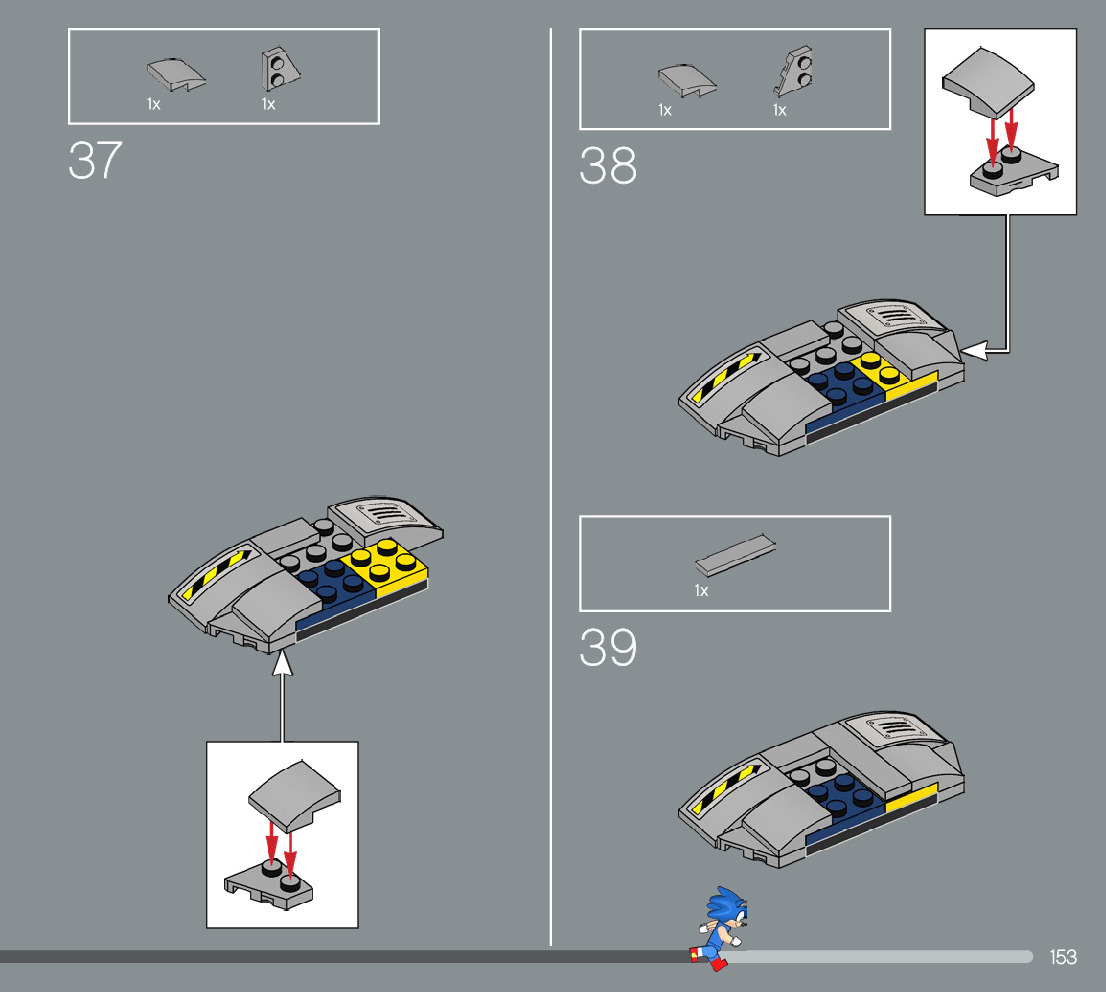 1x 1x

37

1x 1x

38

1x

39

153