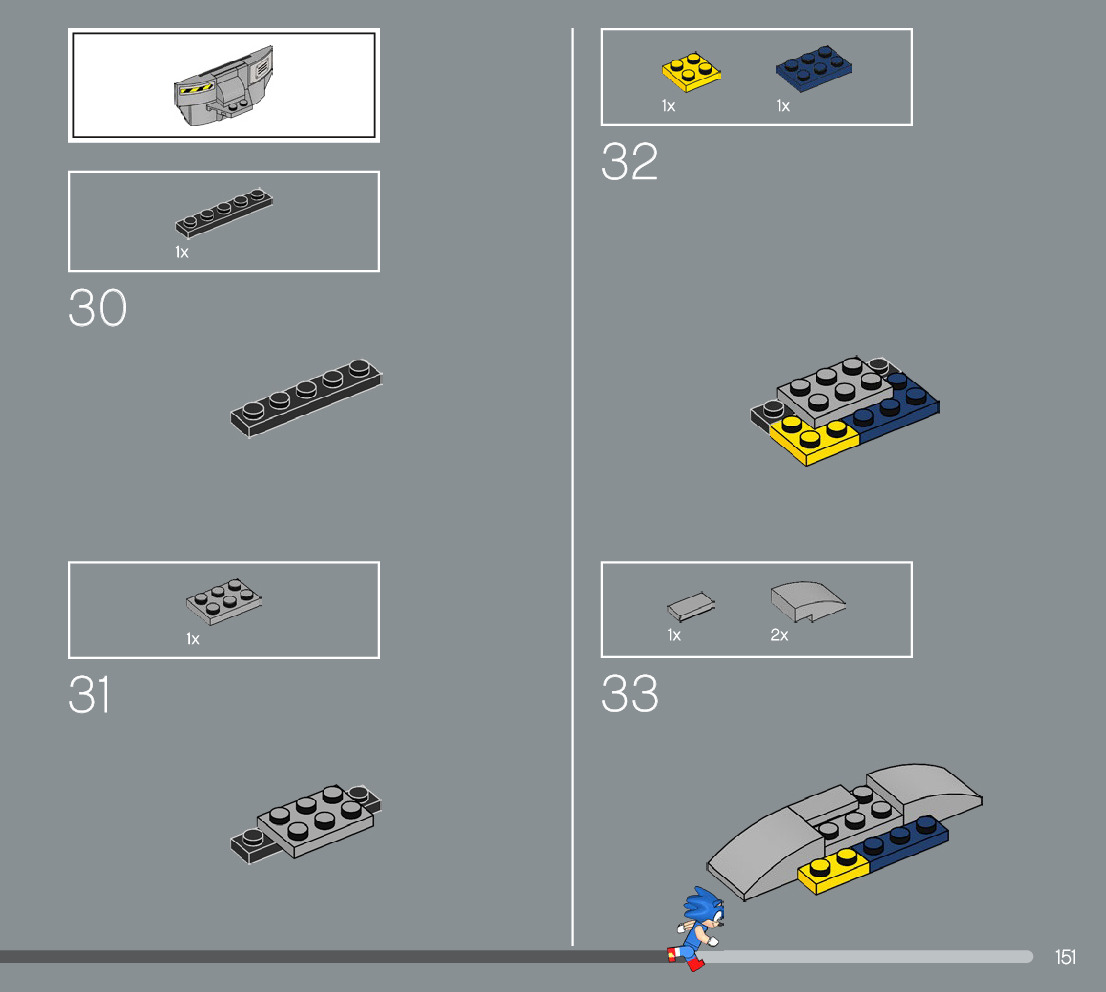 1x

30

1x

31

1x 1x

32

1x 2x

33

151