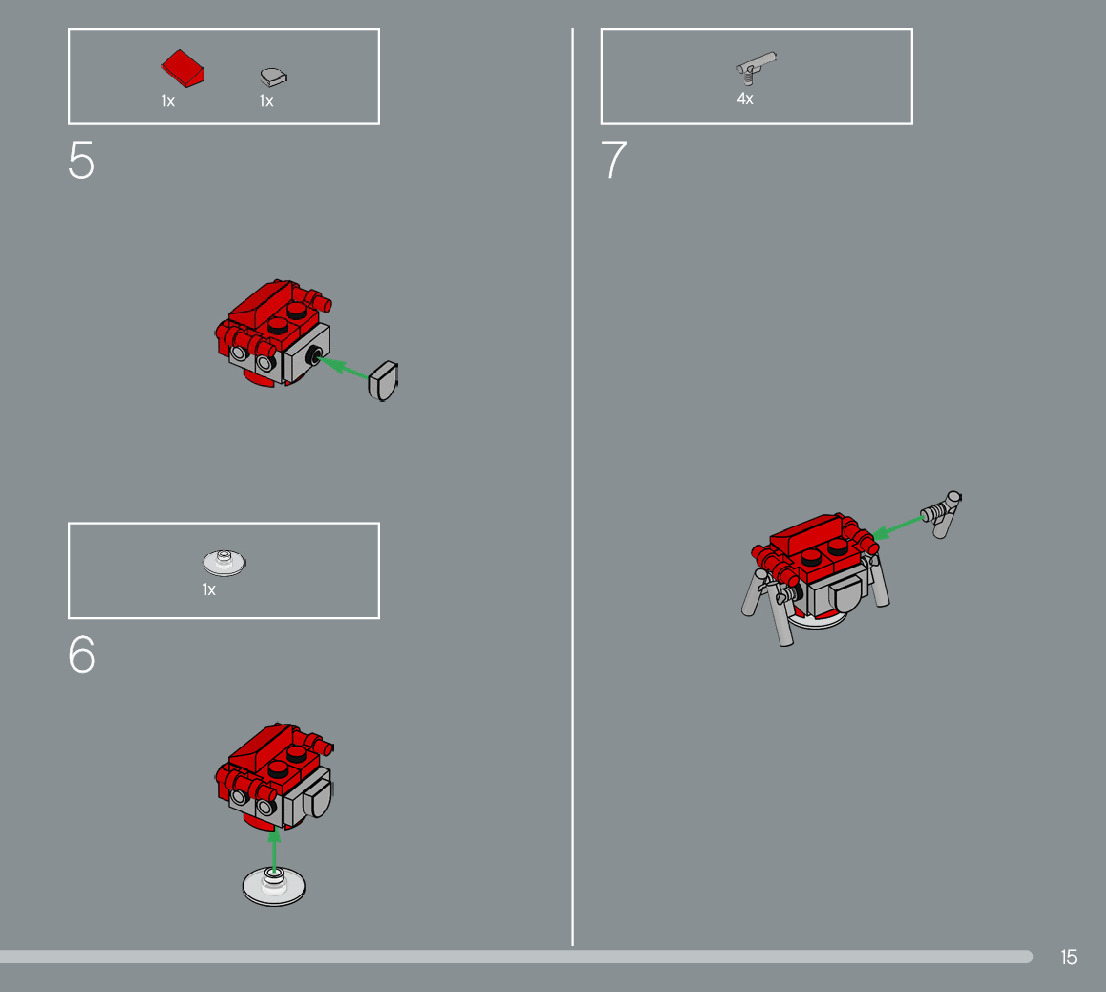 1x 1x

5

1x

6

4x

7

15