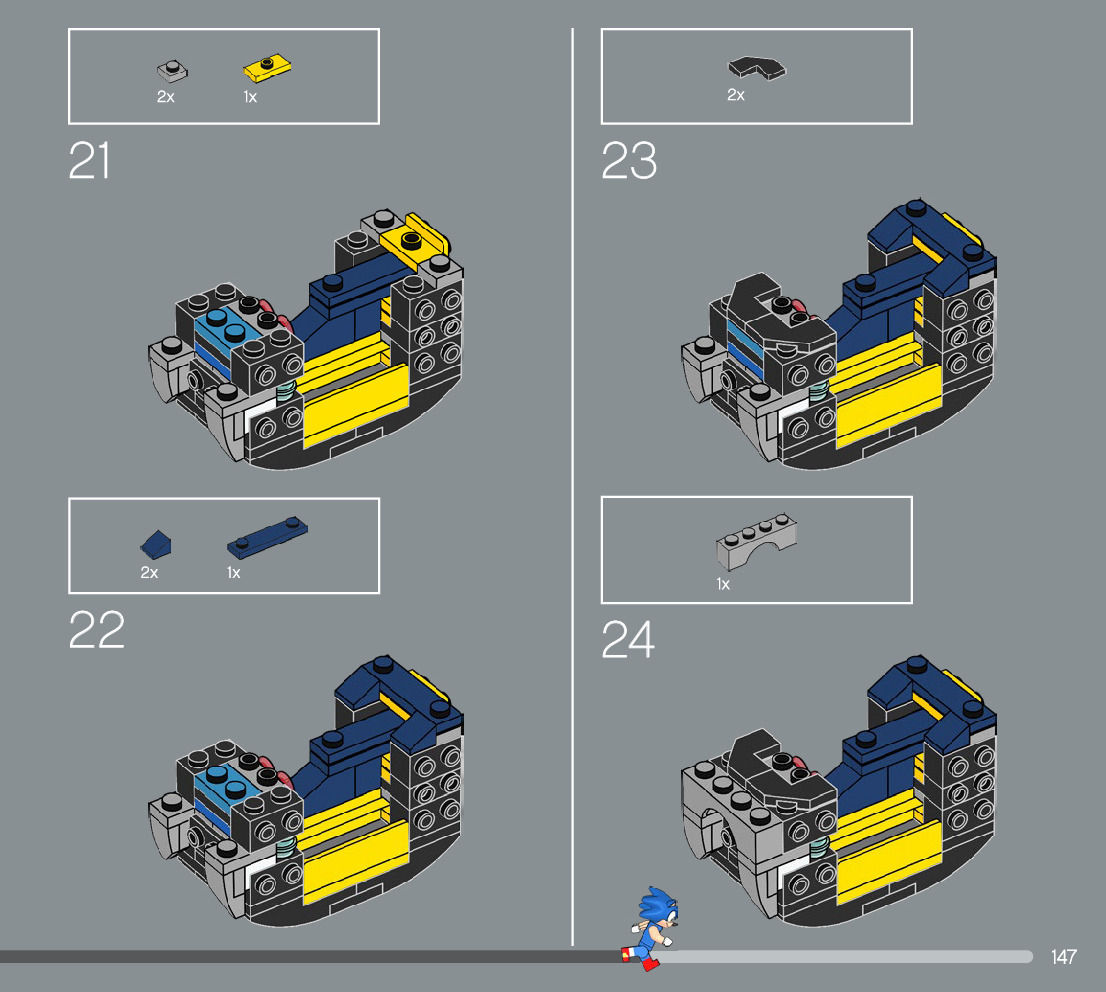 2x 1x

21

2x 1x

22

2x

23

1x

24

147