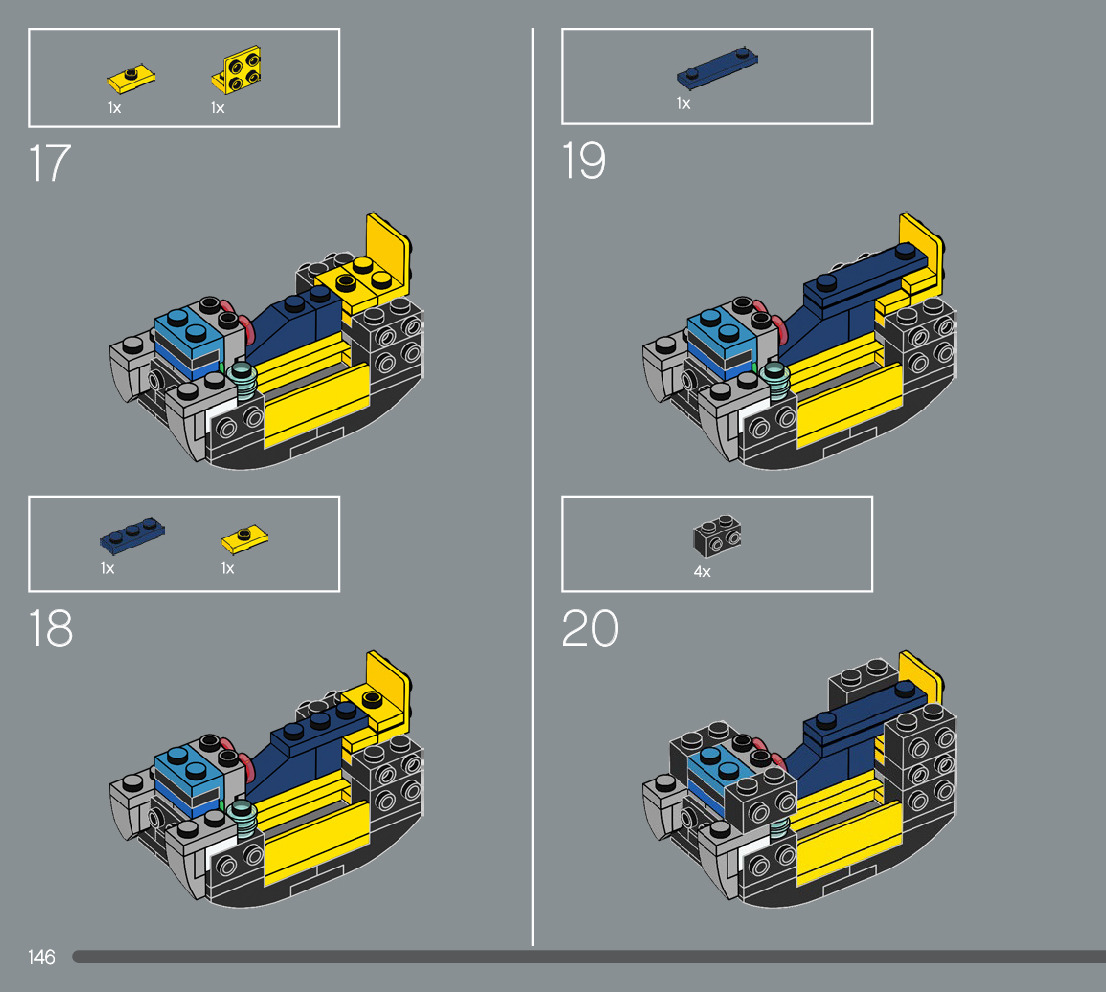 1x 1x

17

1x 1x

18

1x

19

4x

20

146