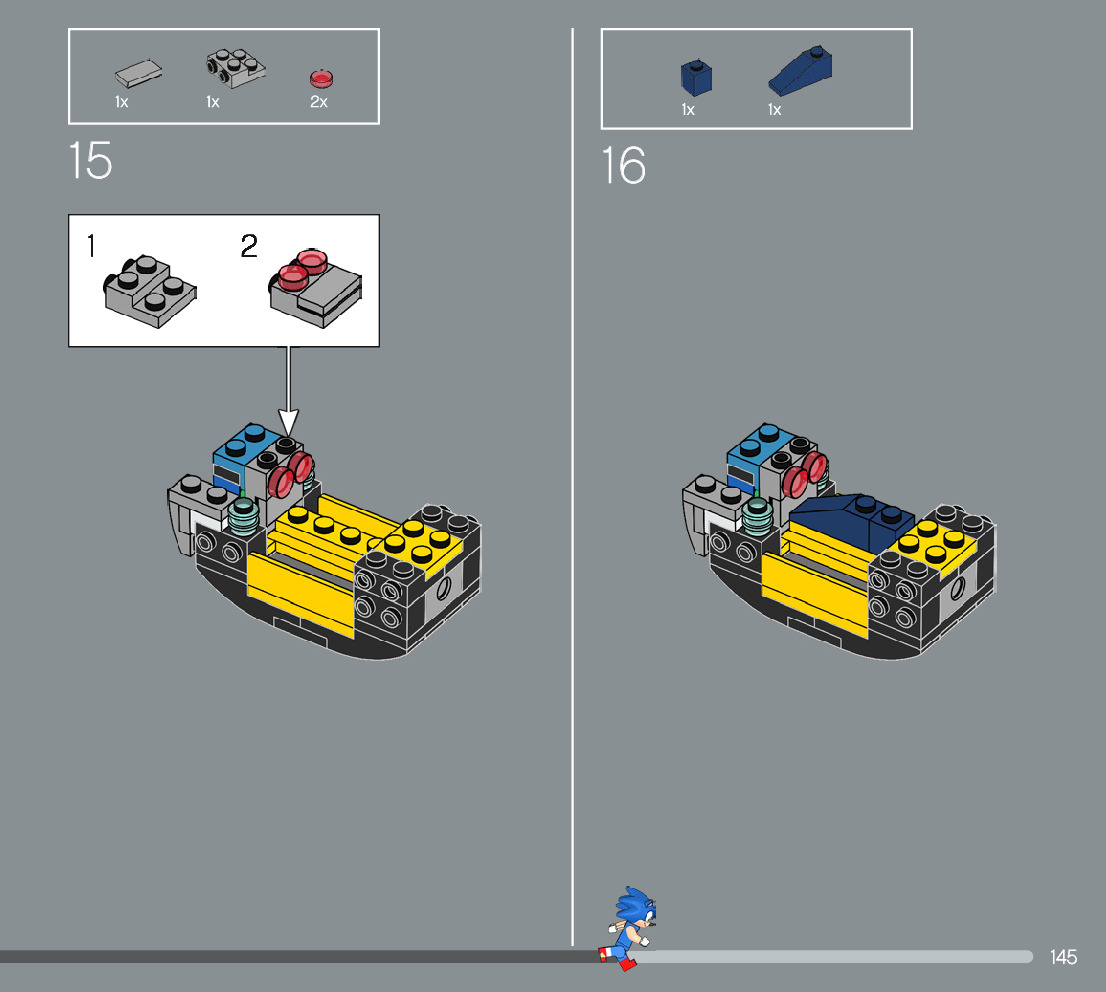 1x 1x 2x

15

1 2

1x 1x

16

145