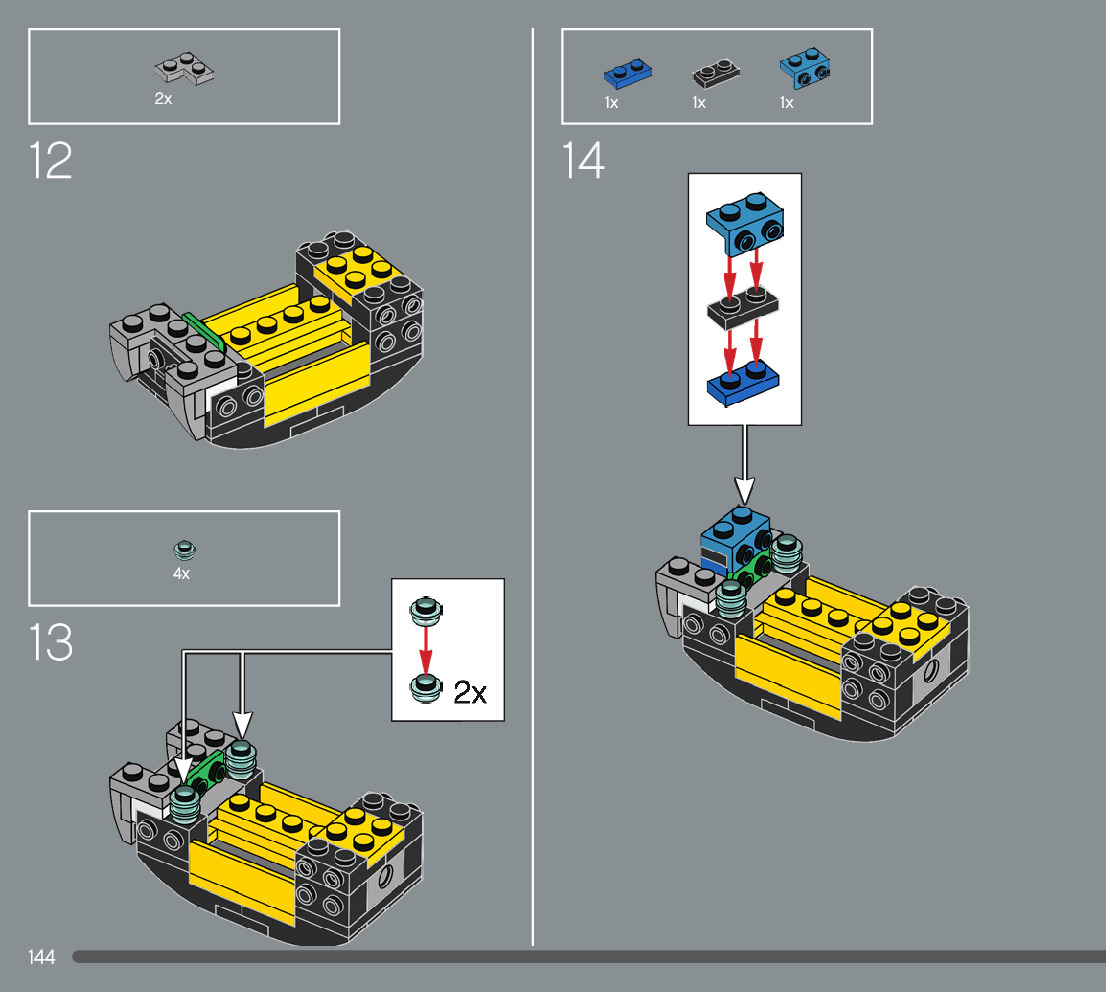 2x

12

4x

13

2x

1x 1x 1x

14

144