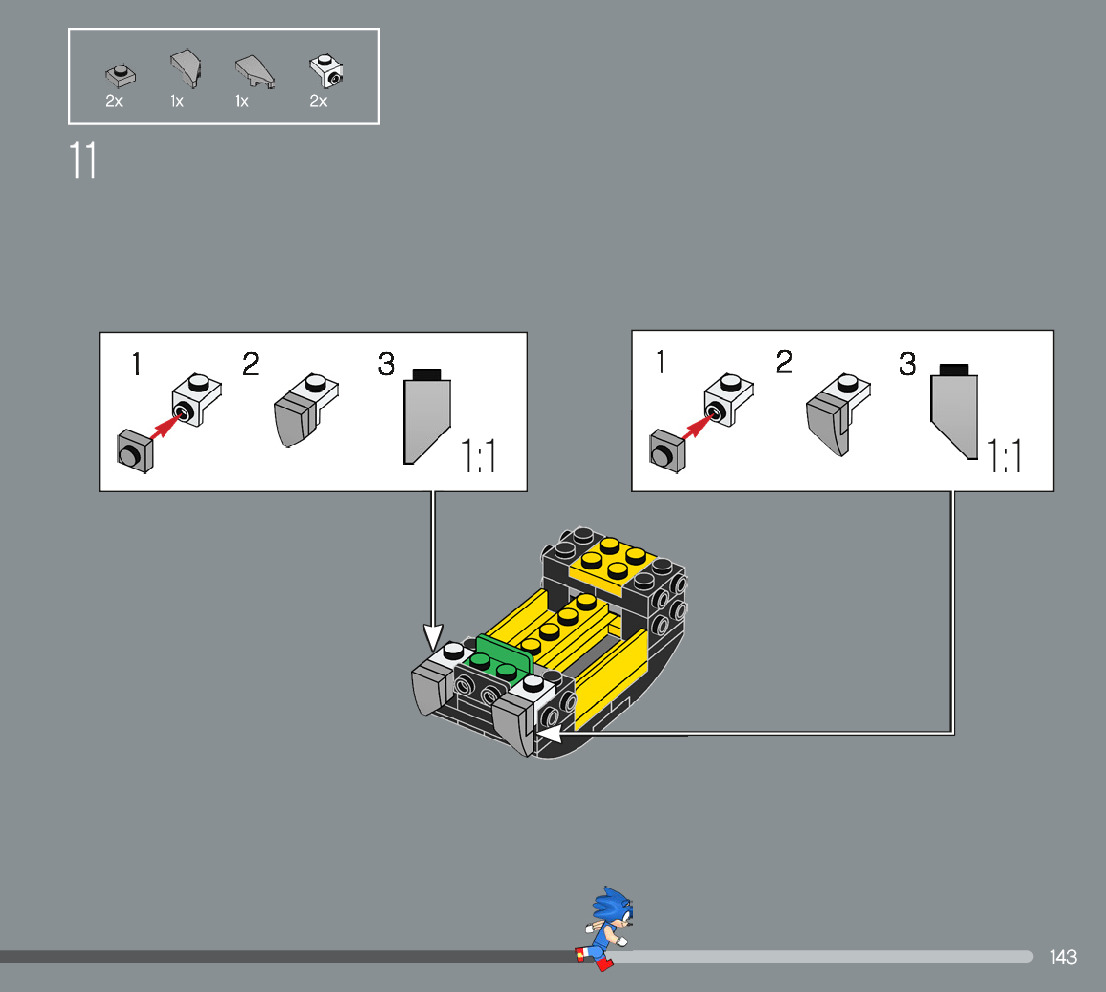 2x 1x 1x 2x

11

1 2 3 1:1

1 2 3 1:1

143