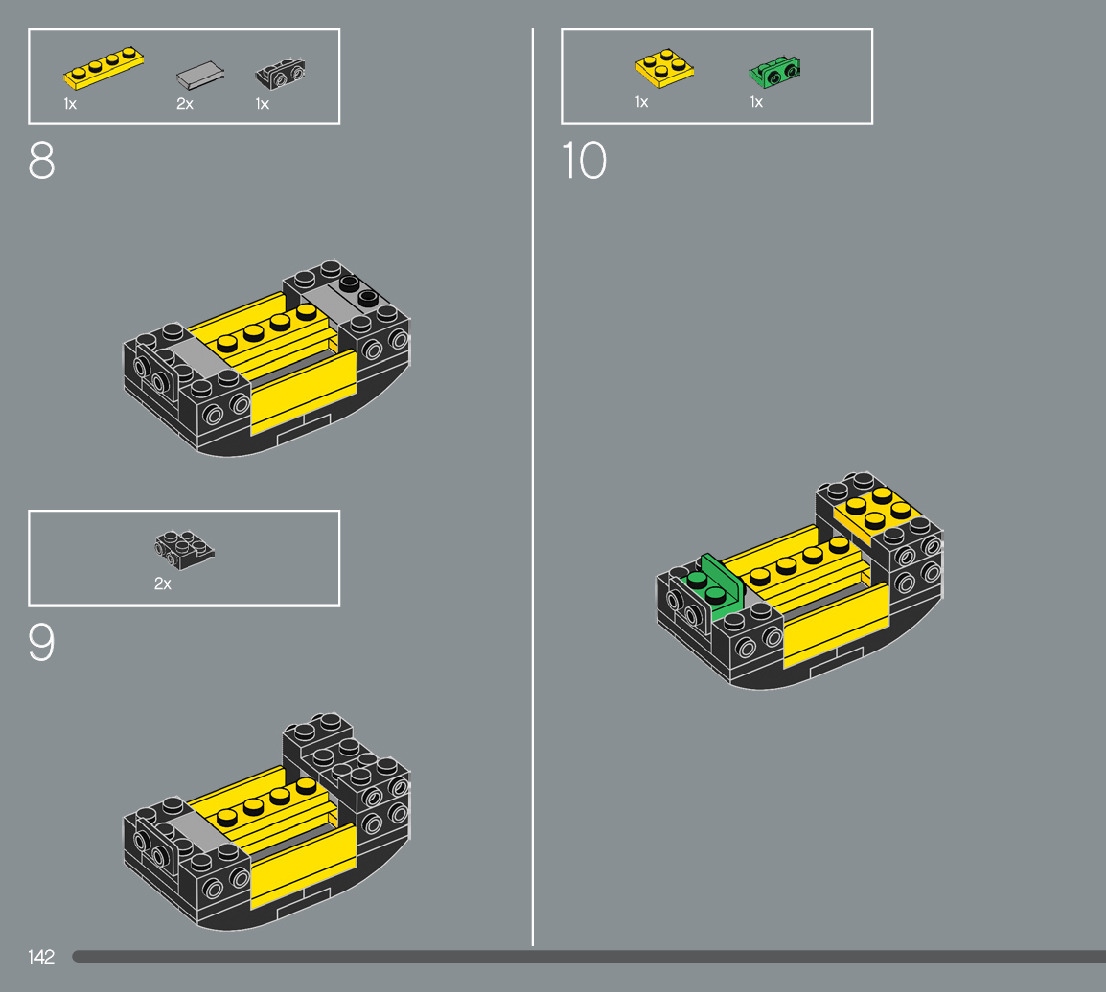 1x 2x 1x

8

2x

9

1x 1x

10

142