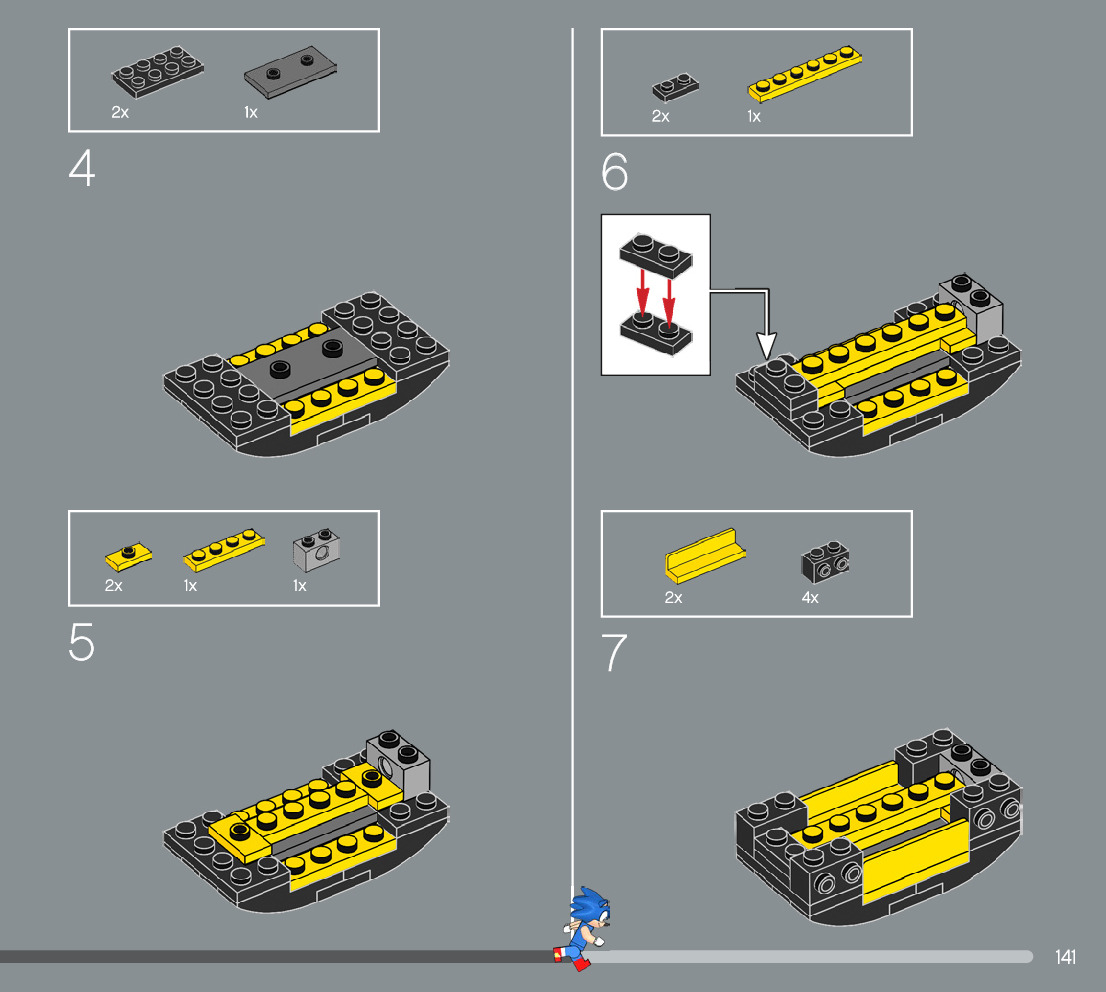 2x 1x

4

2x 1x 1x

5

2x 1x

6

2x 4x

7

141