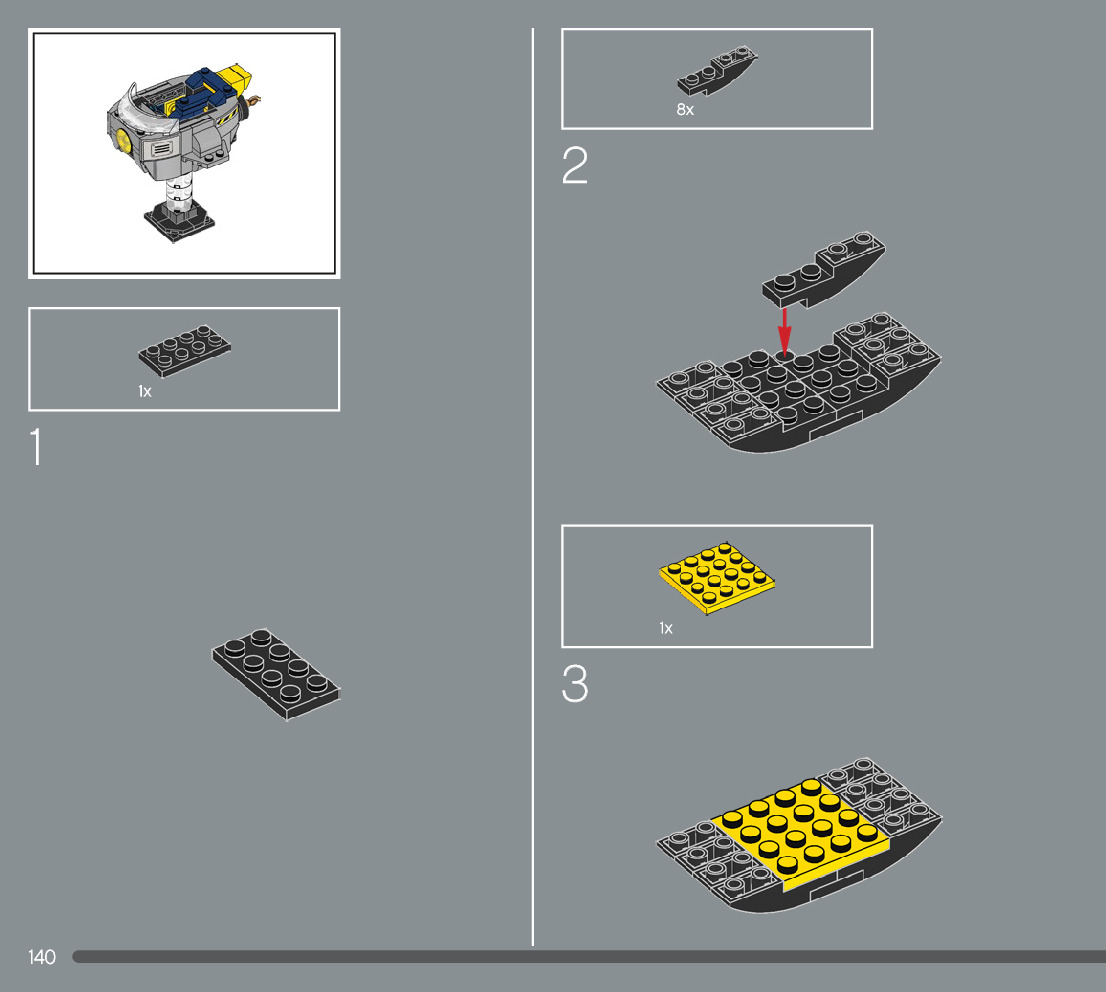 1x

1

8x

2

1x

3

140