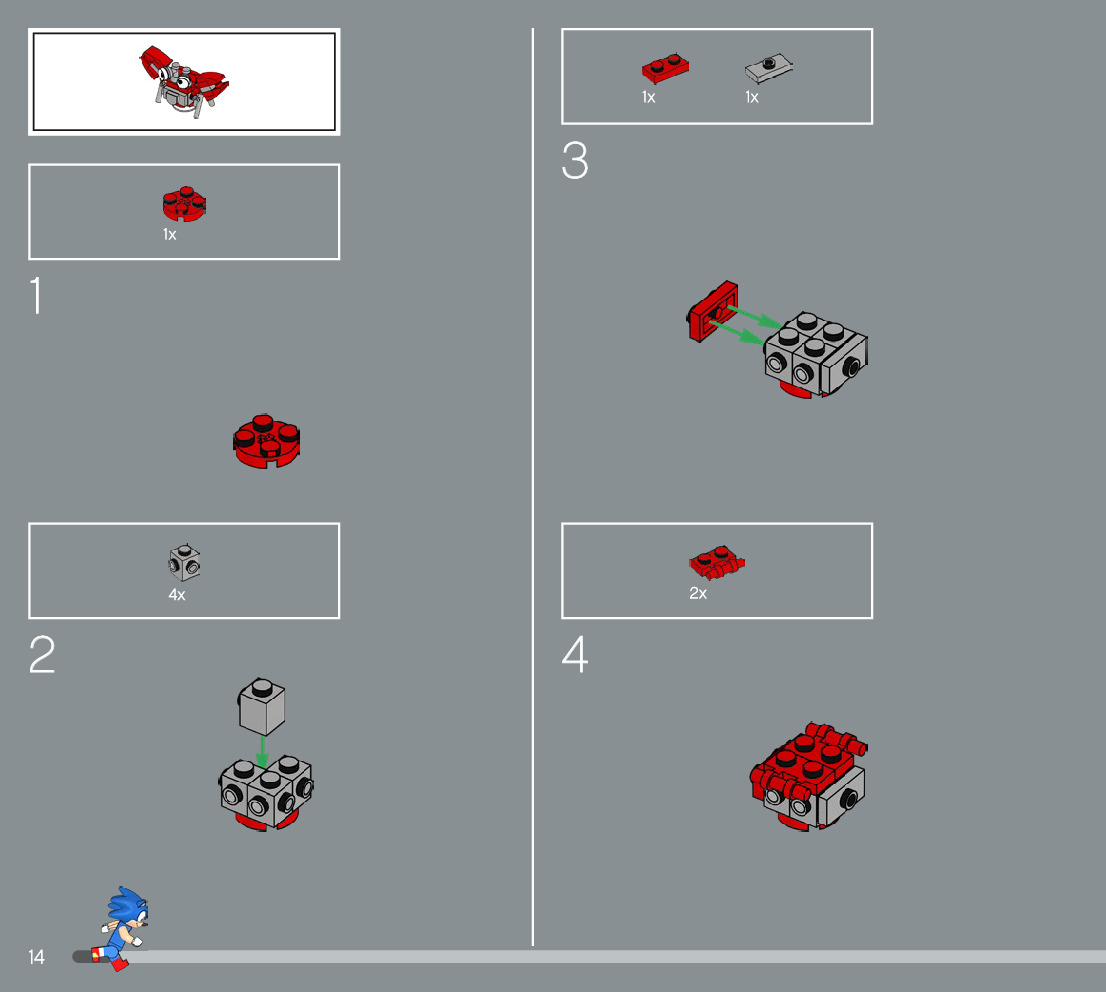 1x

1

4x

2

1x 1x

3

2x

4

14