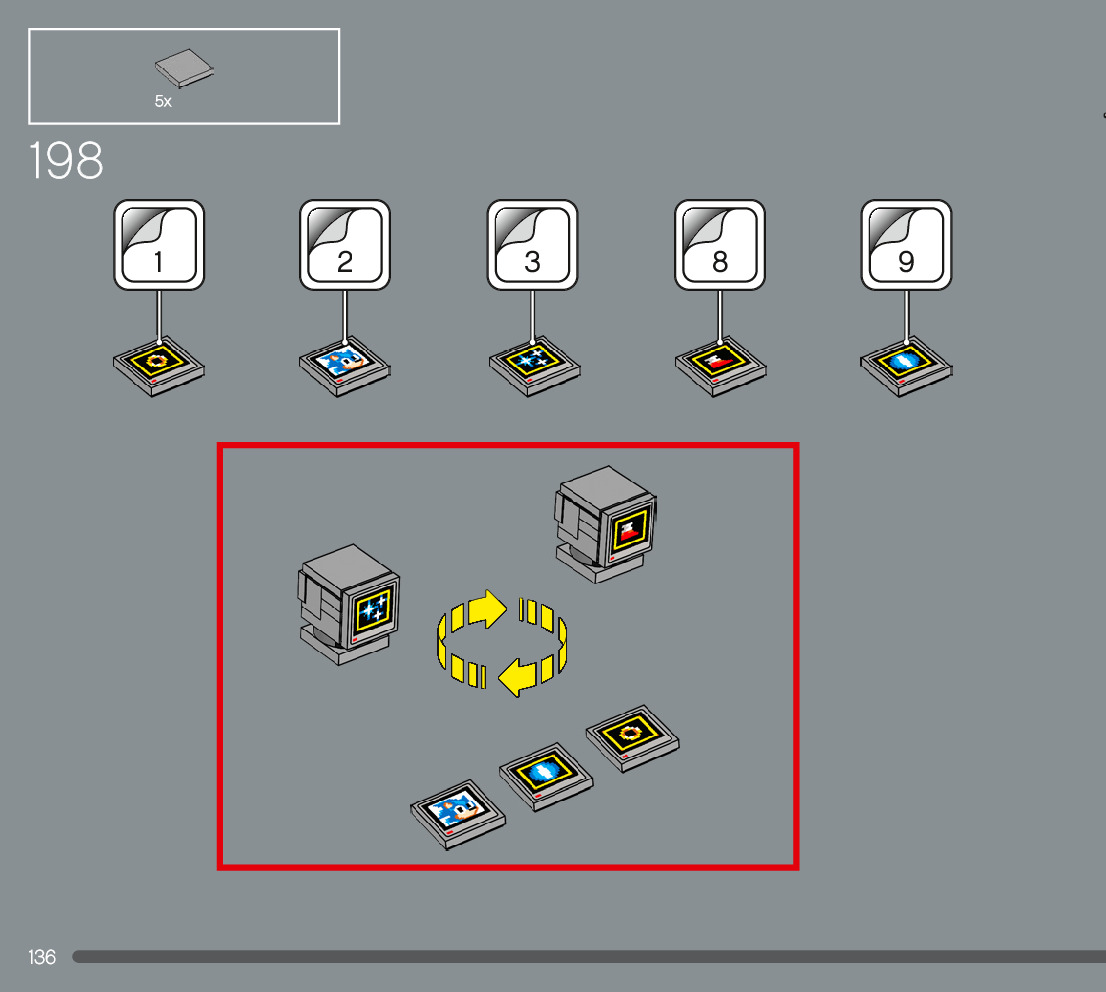 5x

198

1

2

3

8

9

136