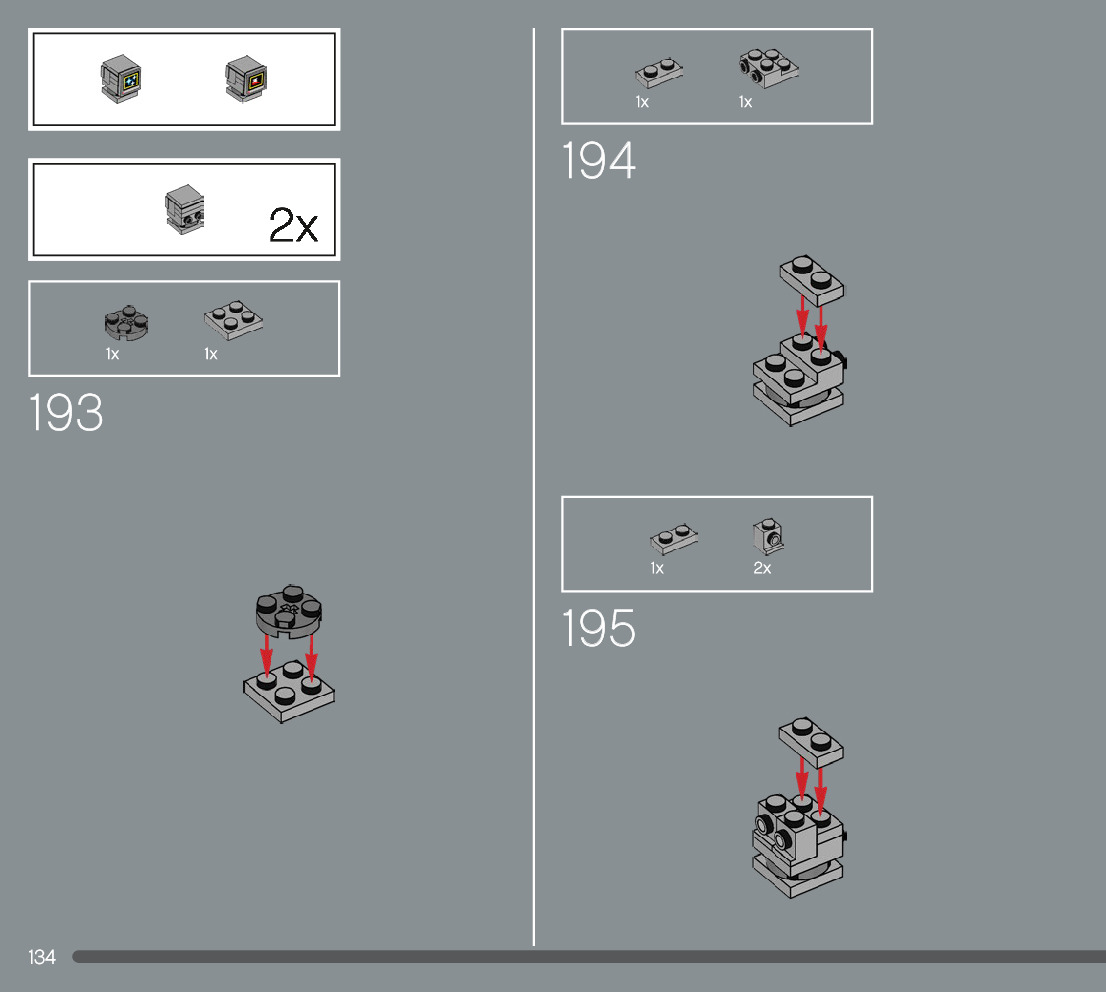 2x

1x 1x

193

1x 1x

194

1x 2x

195

134