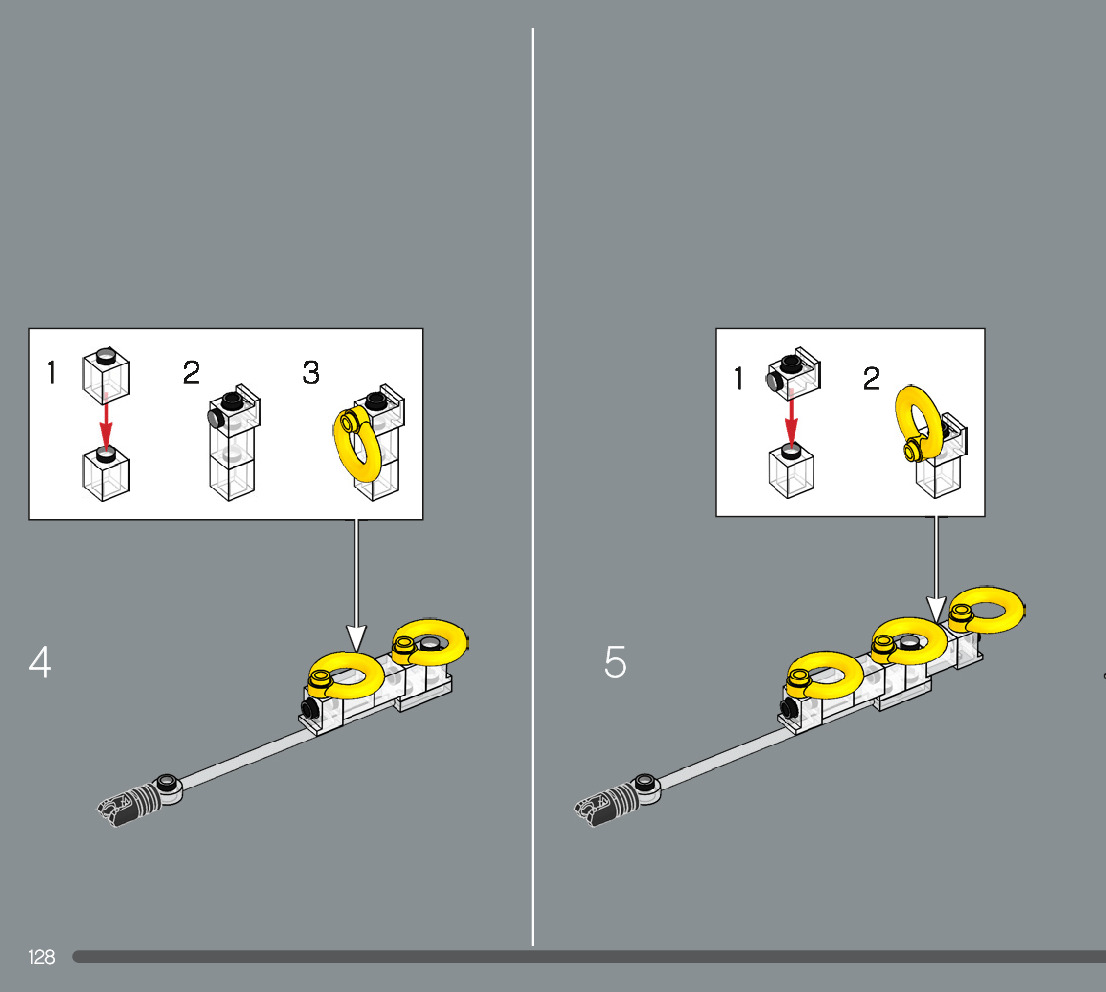 1
2
3

4

1
2

5

128