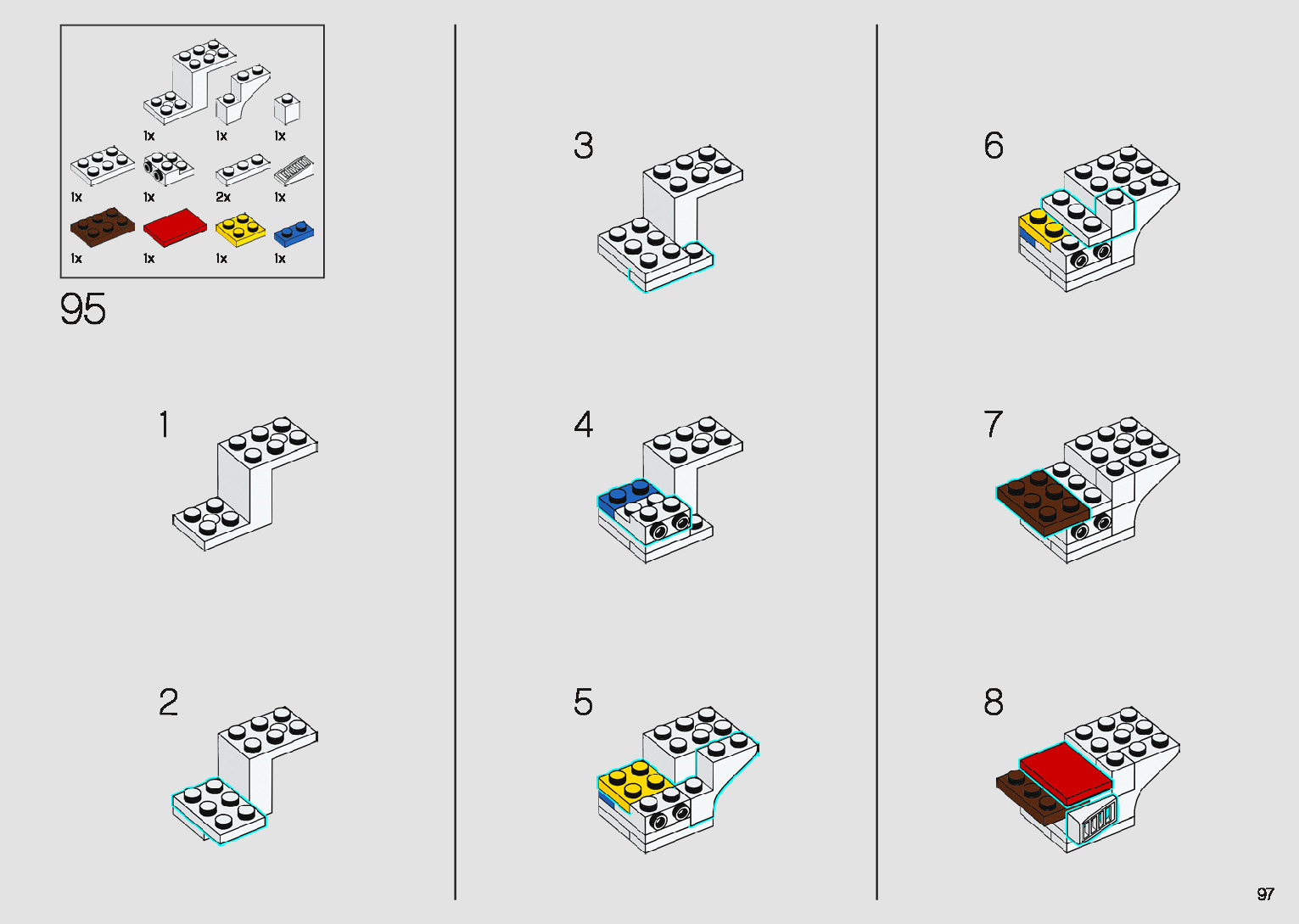 1x 1x 1x
1x 1x 2x 1x
1x 1x 1x 1x

95

1

2

3

4

5

6

7

8

97