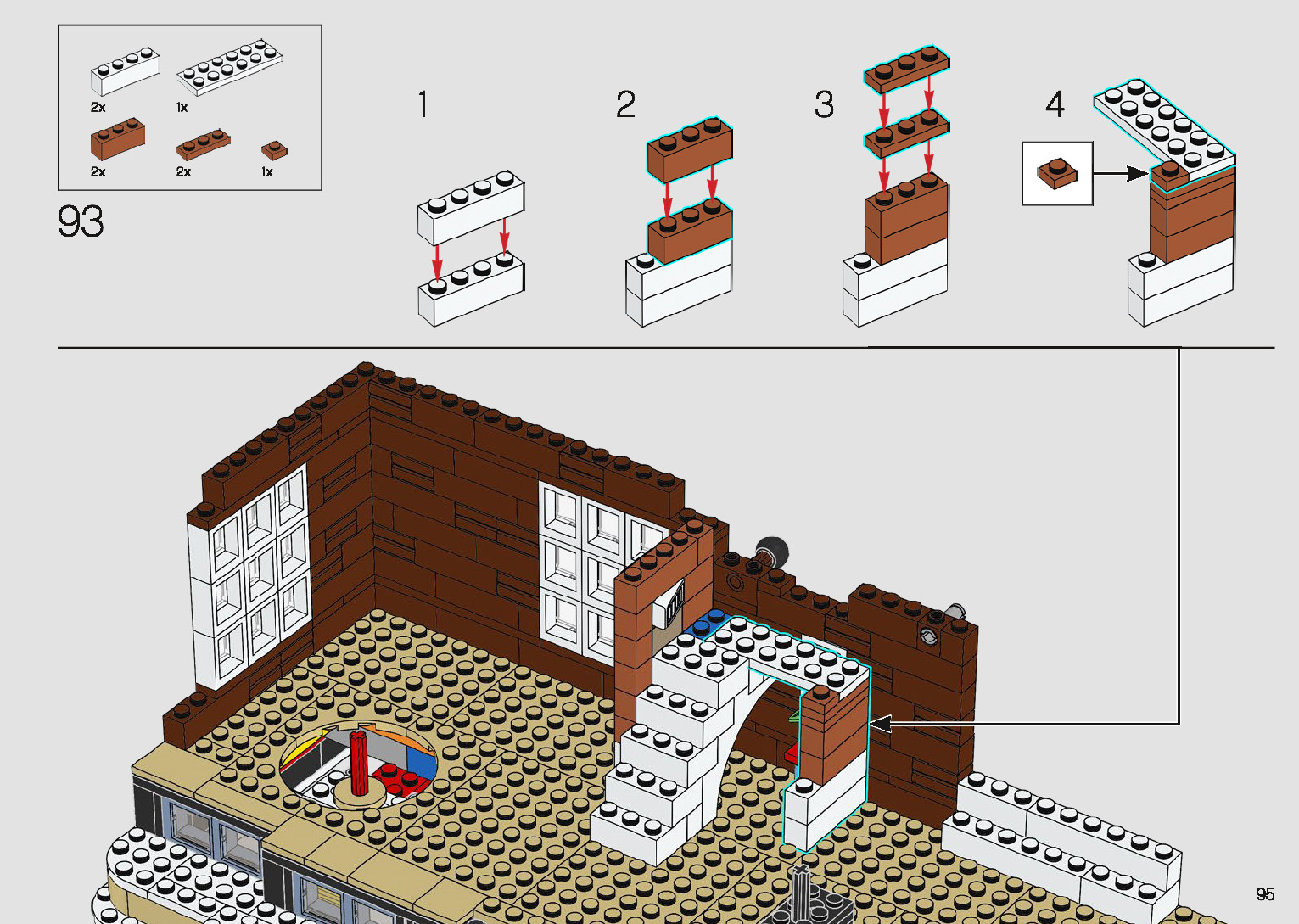 2x
1x
2x
2x
1x
93
1
2
3
4
95