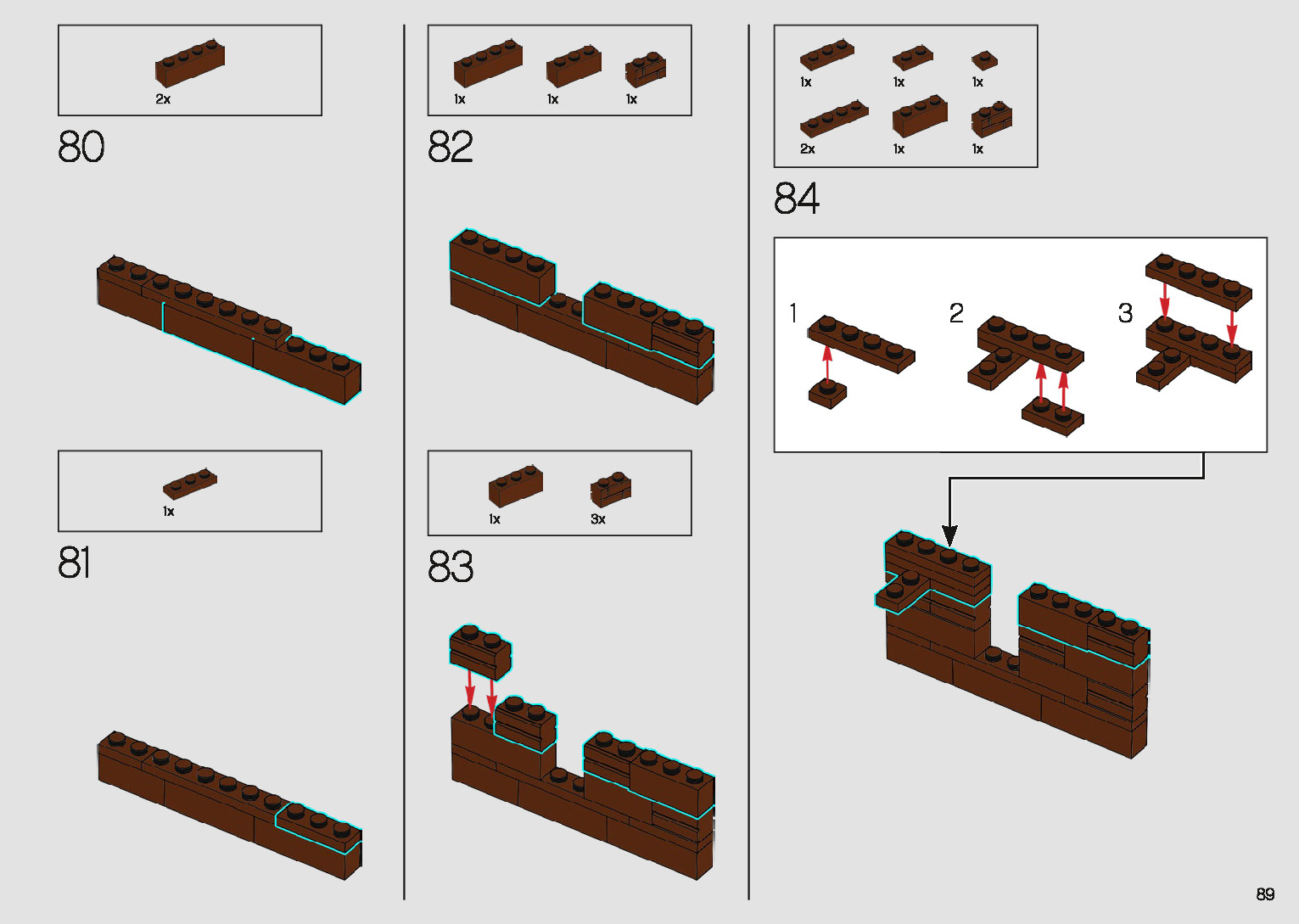 2x

80

1x

81

1x 1x 1x

82

1x 3x

83

1x 1x 1x
2x 1x 1x

84

1

2

3

89