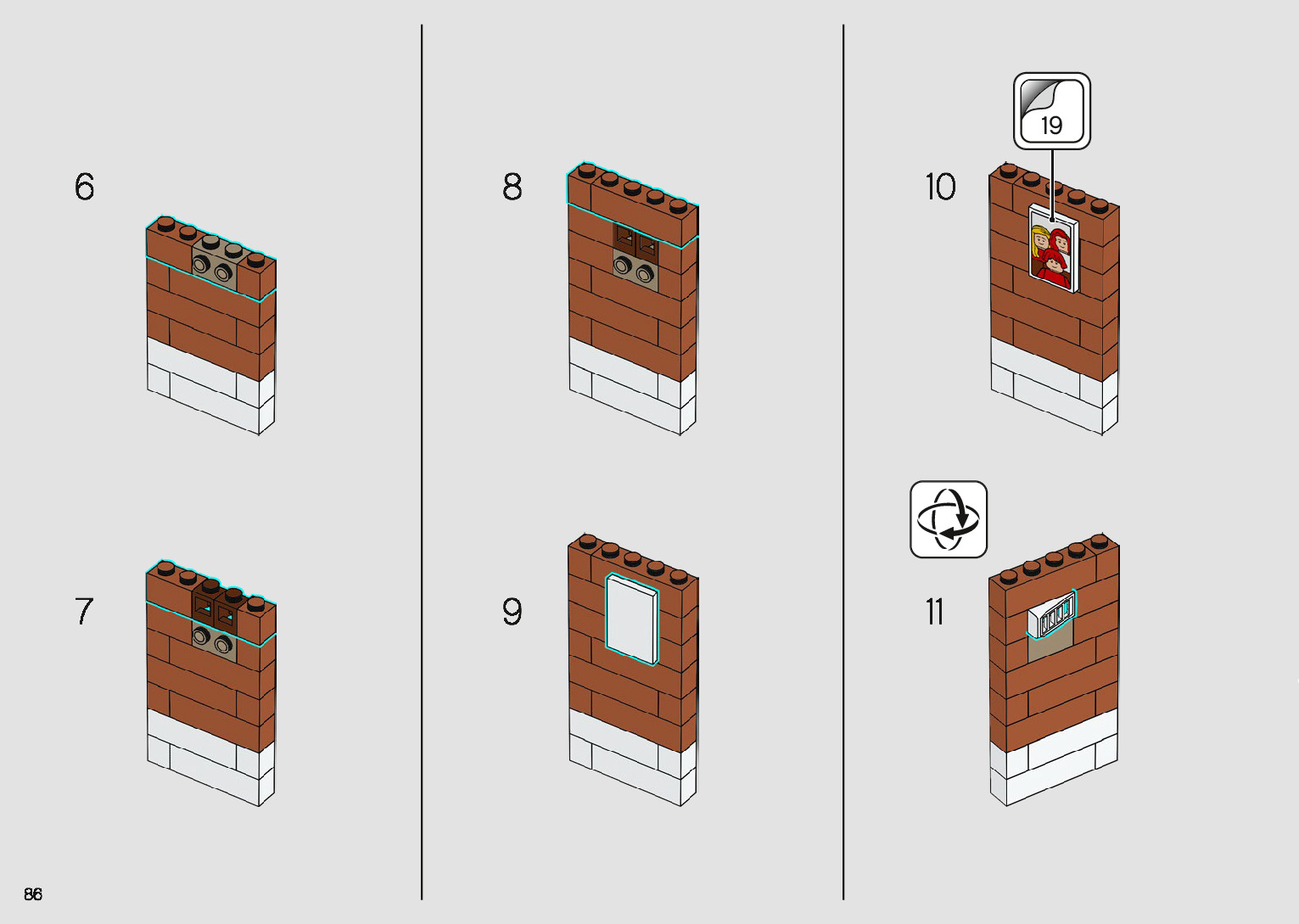 6

7

8

9

19

10

11

86