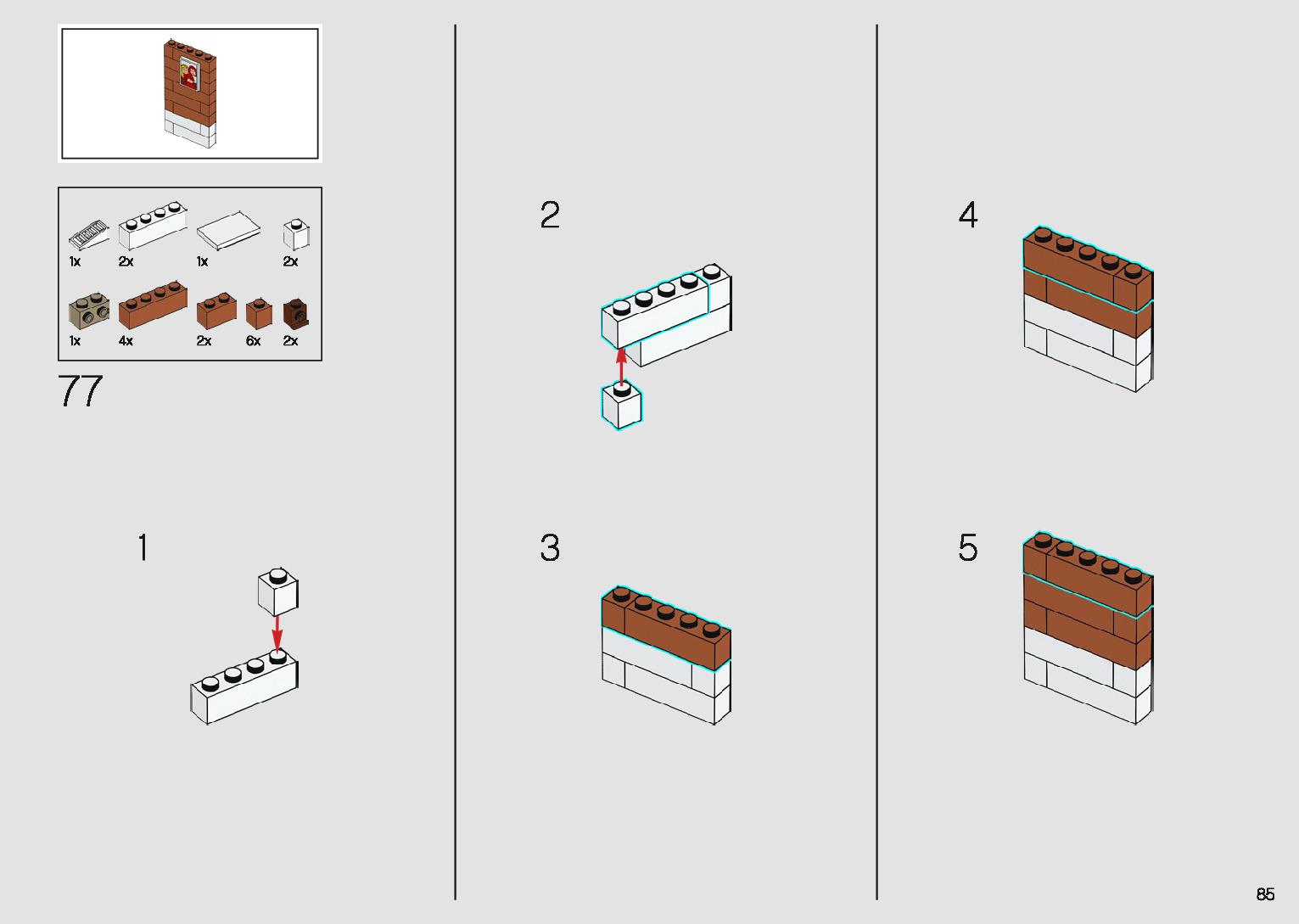 1x 2x 1x 2x
1x 4x 2x 6x 2x

77

1

2

3

4

5

85