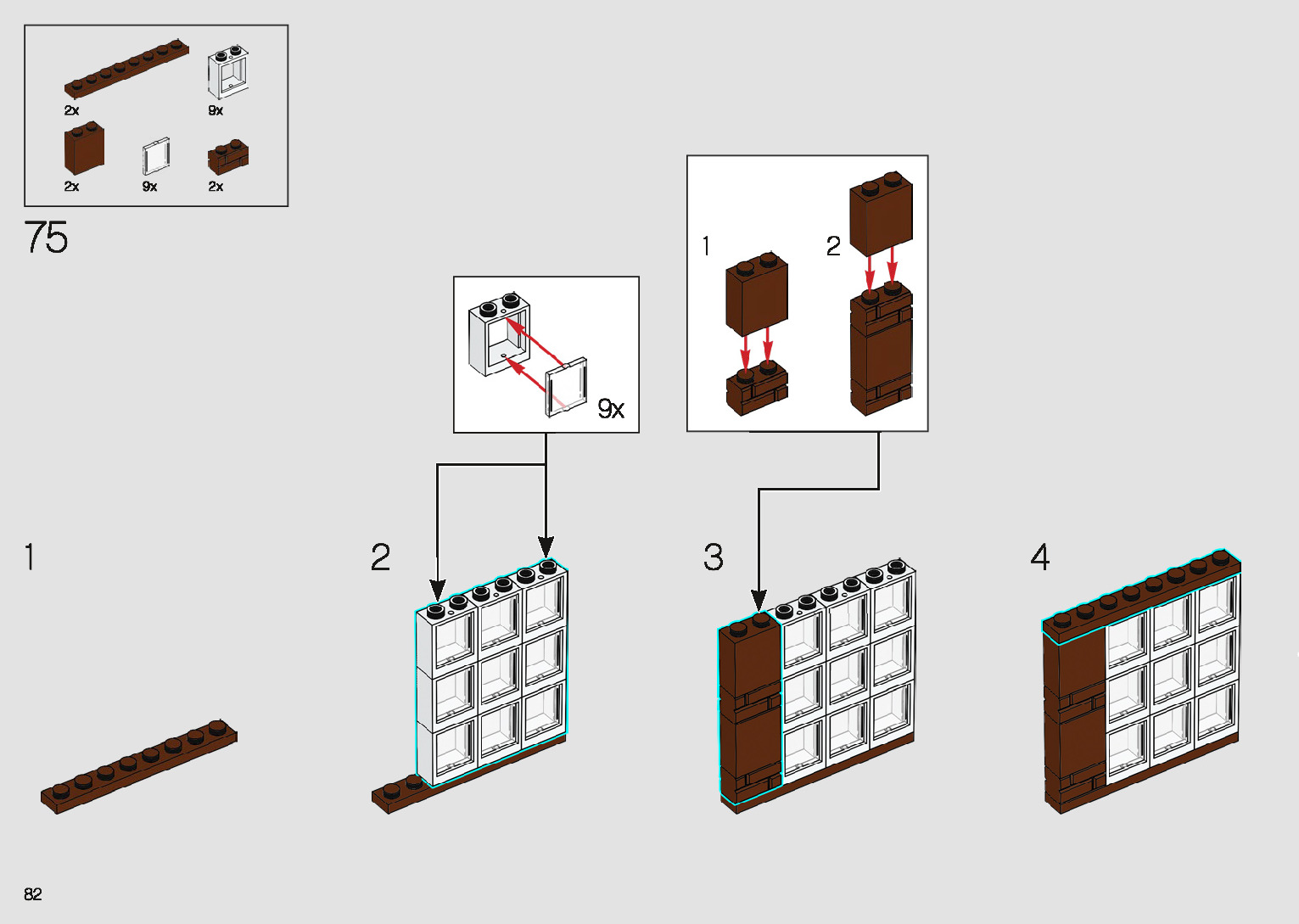 2x
9x
2x
9x
2x

75

9x

1
2

1

2

3

4

82