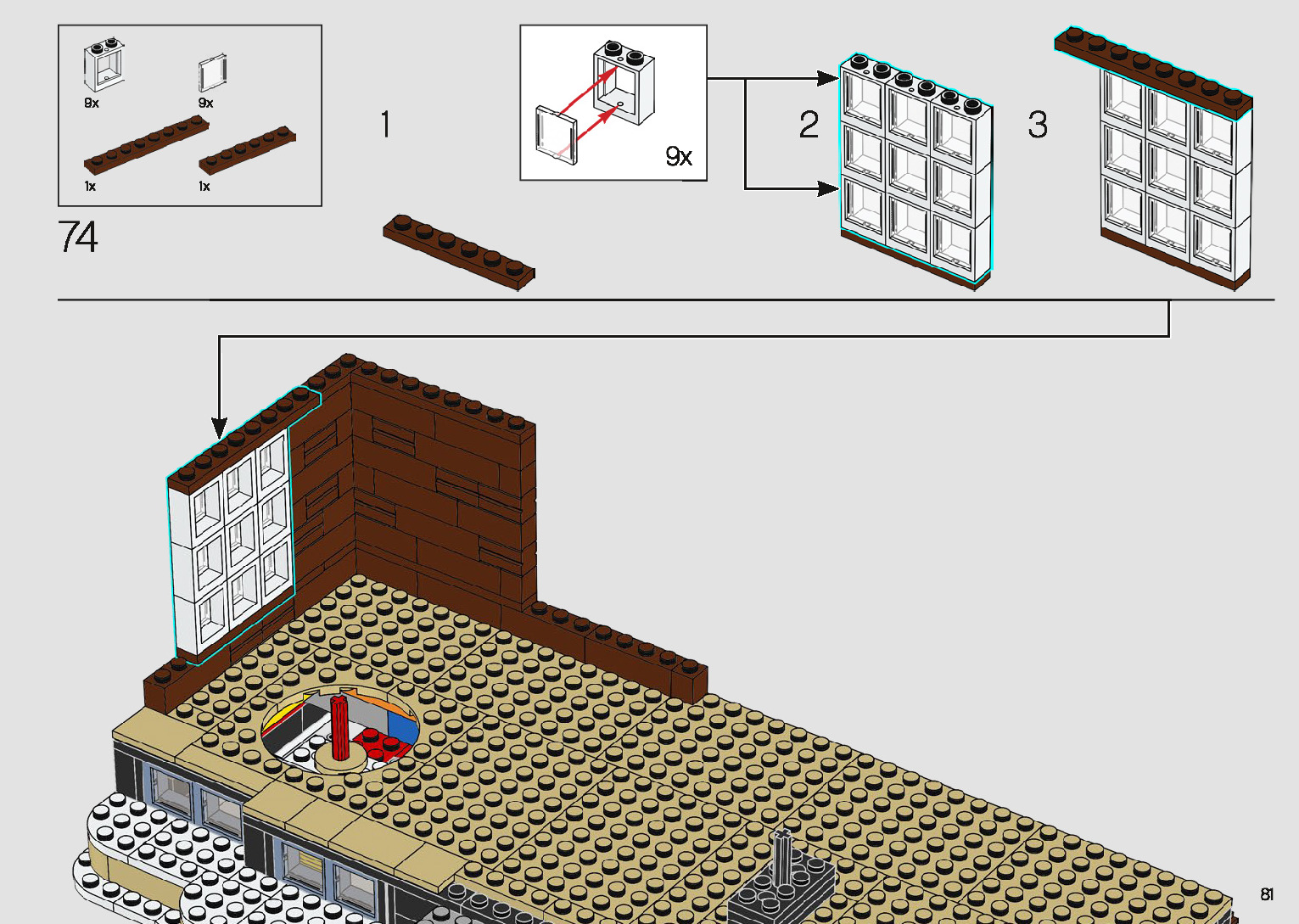 9x
9x
1x
1x
74
1
9x
2
3
81