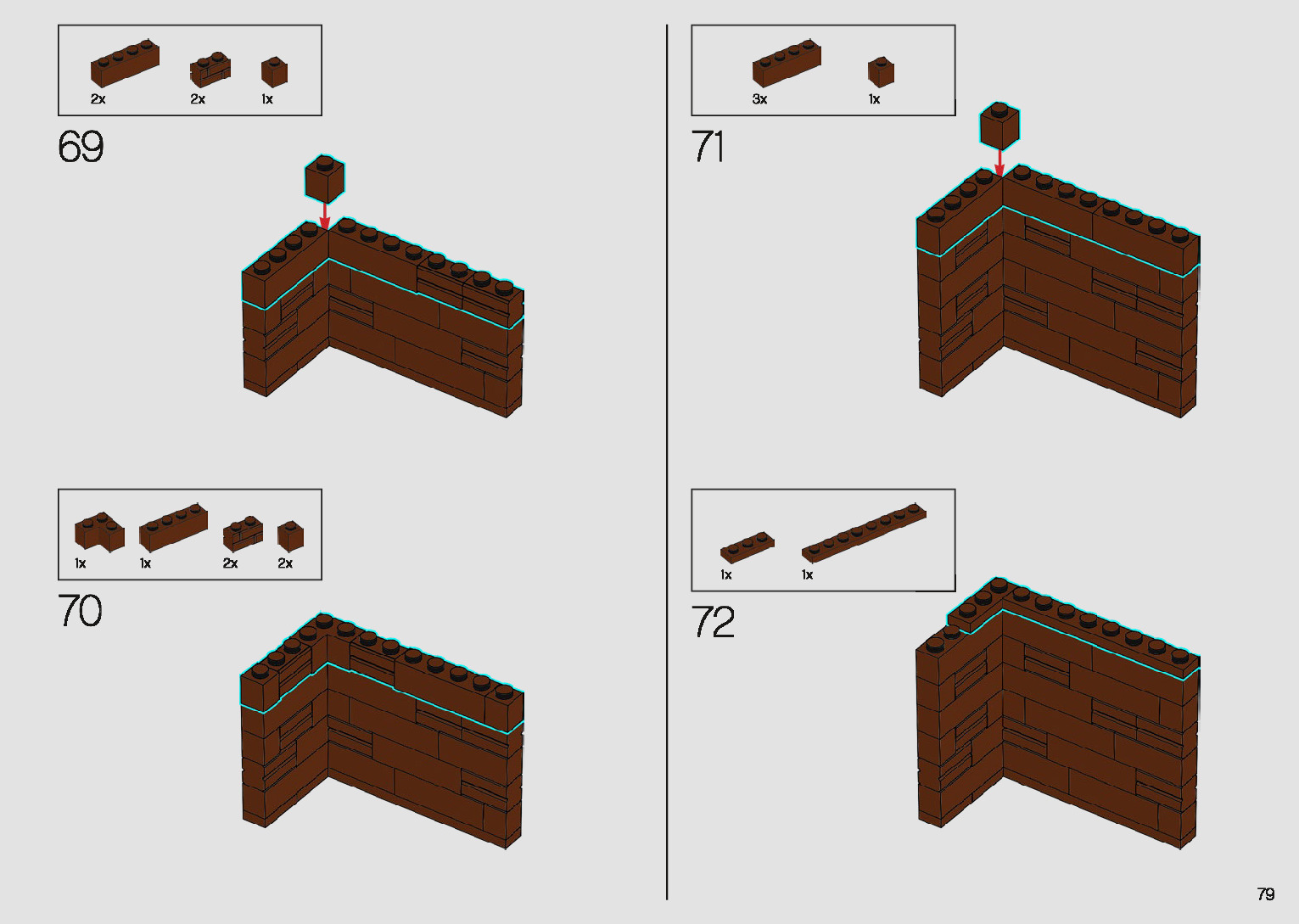 2x
2x
1x

69

1x
1x
2x
2x

70

3x
1x

71

1x
1x

72

79