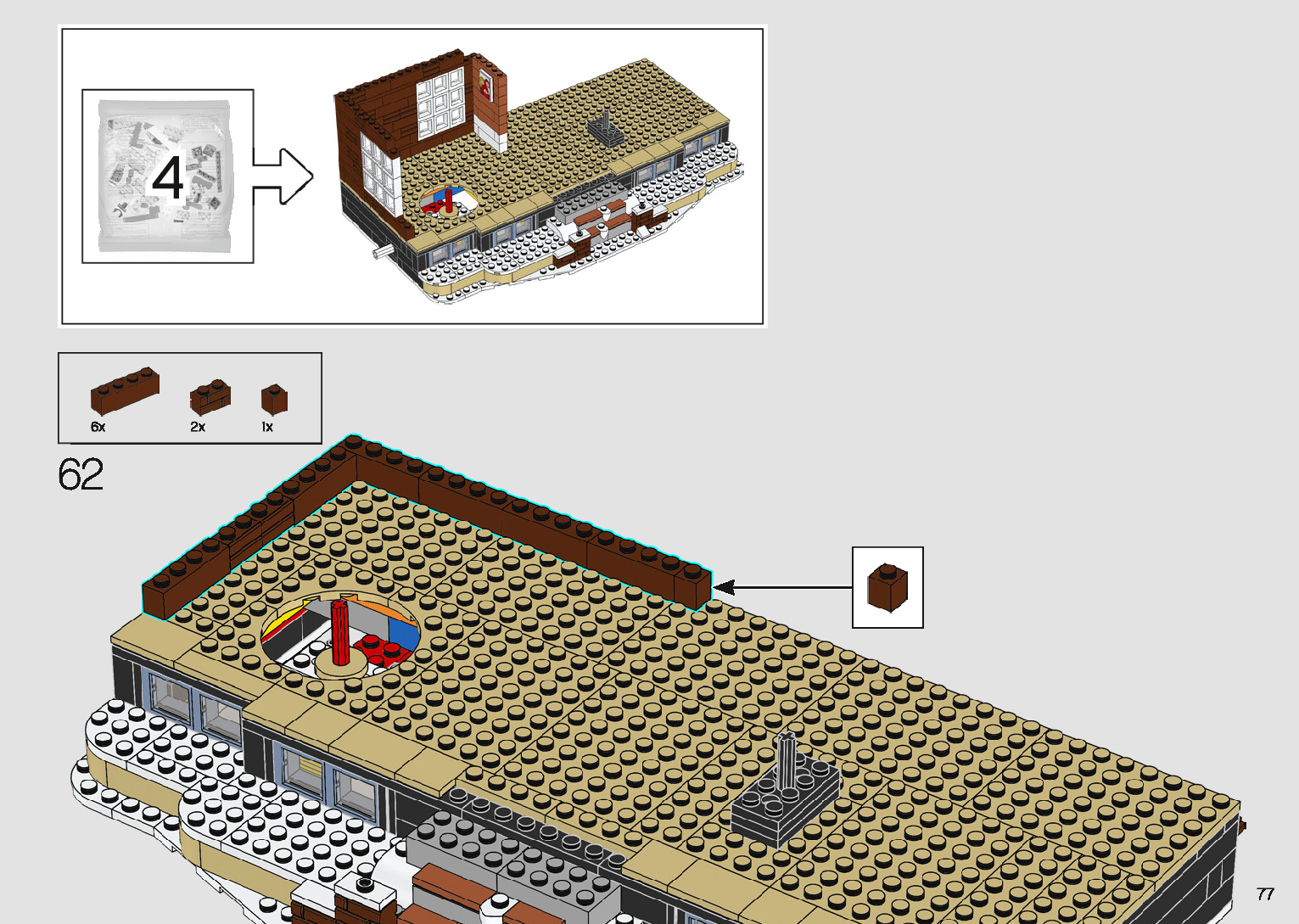 4

6x 2x 1x

62

77