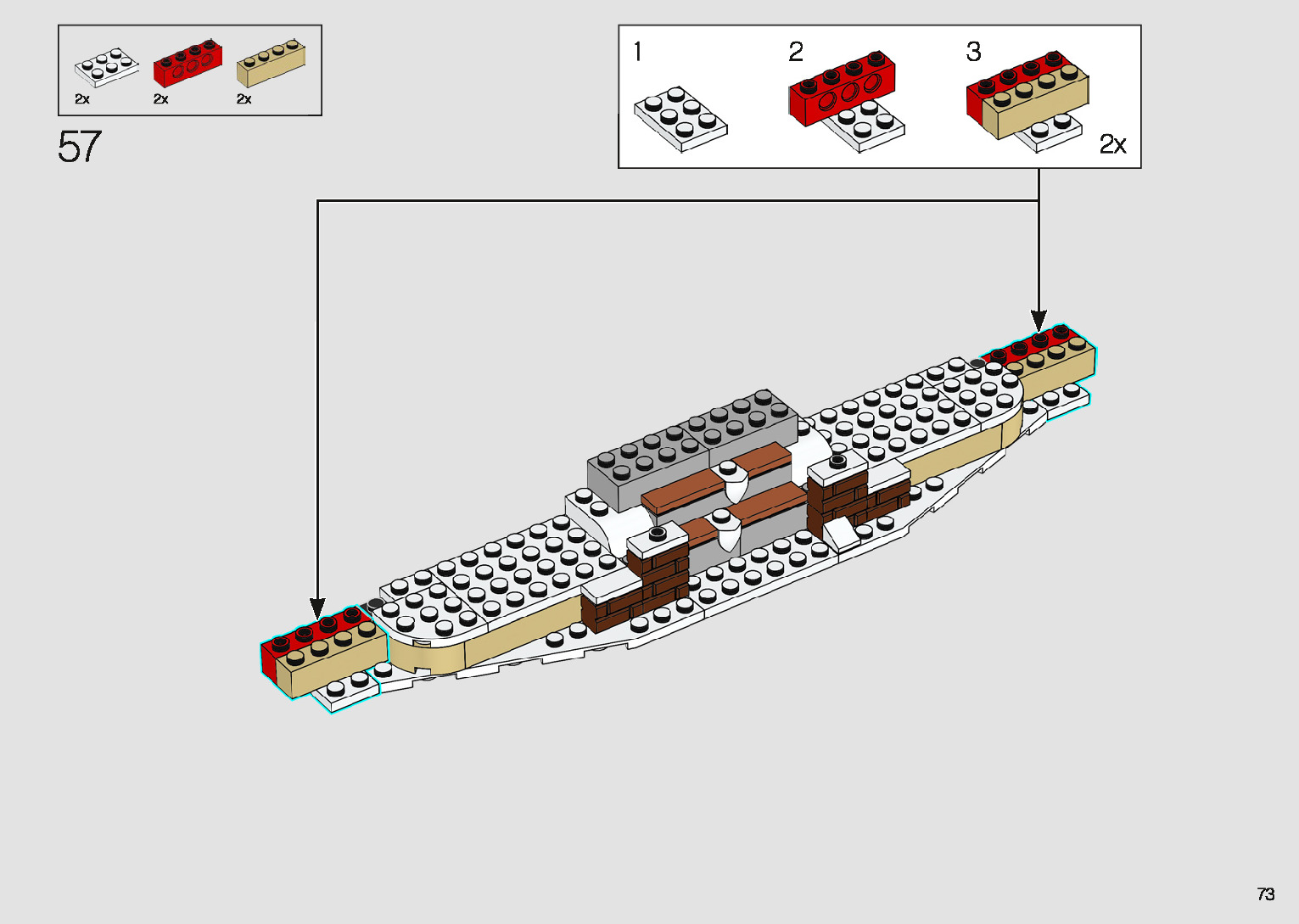 2x 2x 2x

57

1

2

3

2x

73