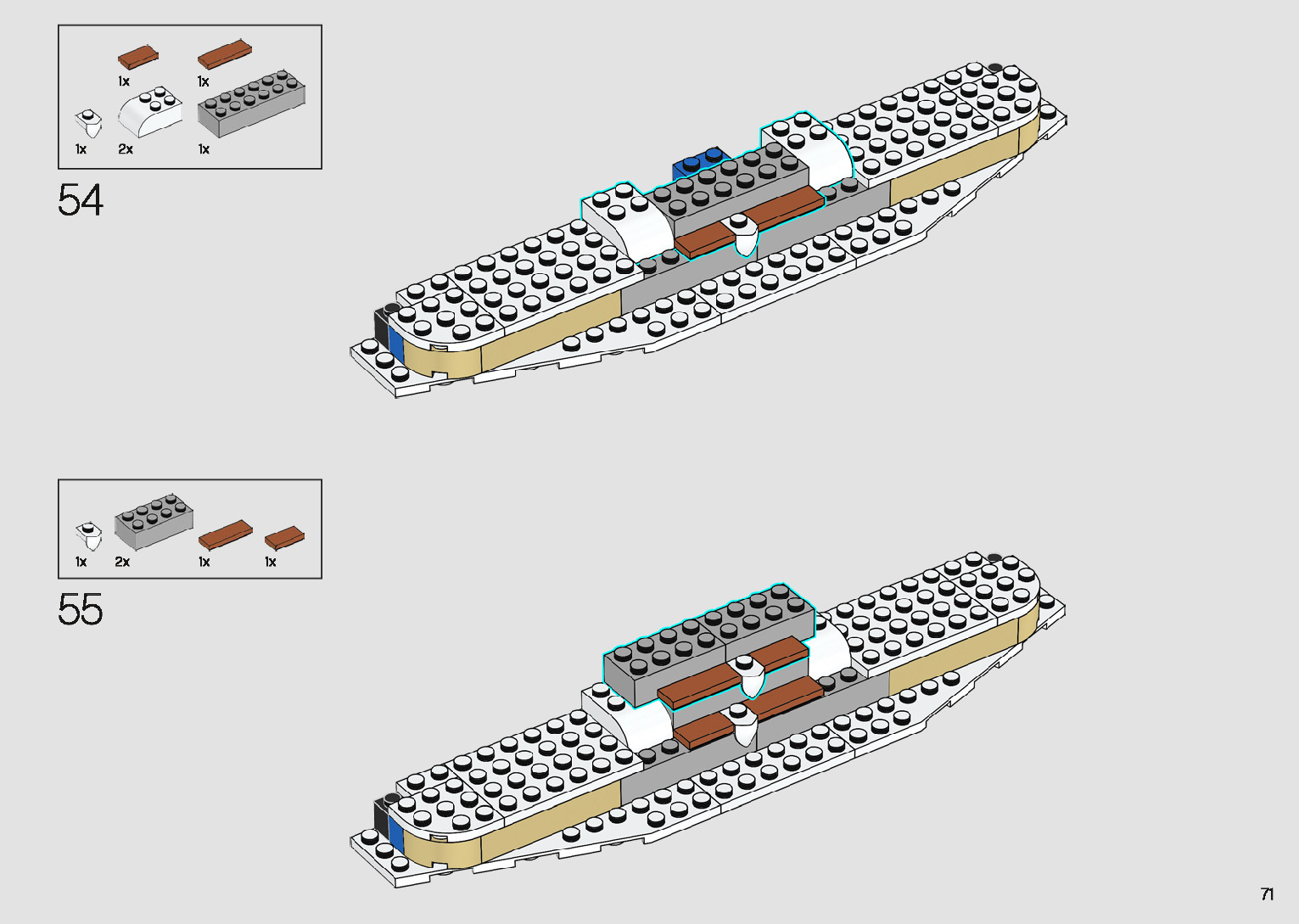 1x
1x
1x
2x
1x

54

1x
2x
1x
1x

55

71