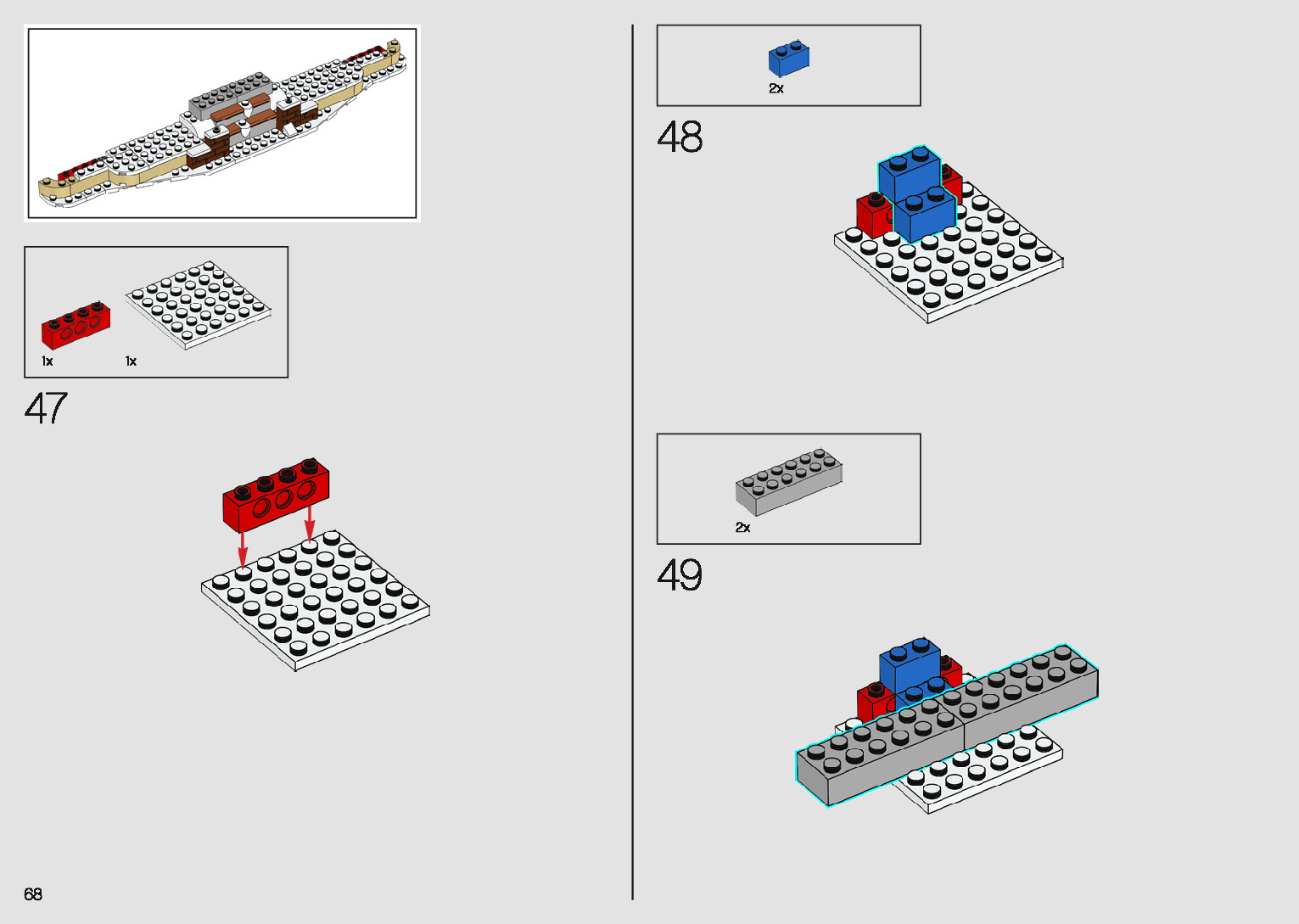 1x 1x

47

2x

48

2x

49

68