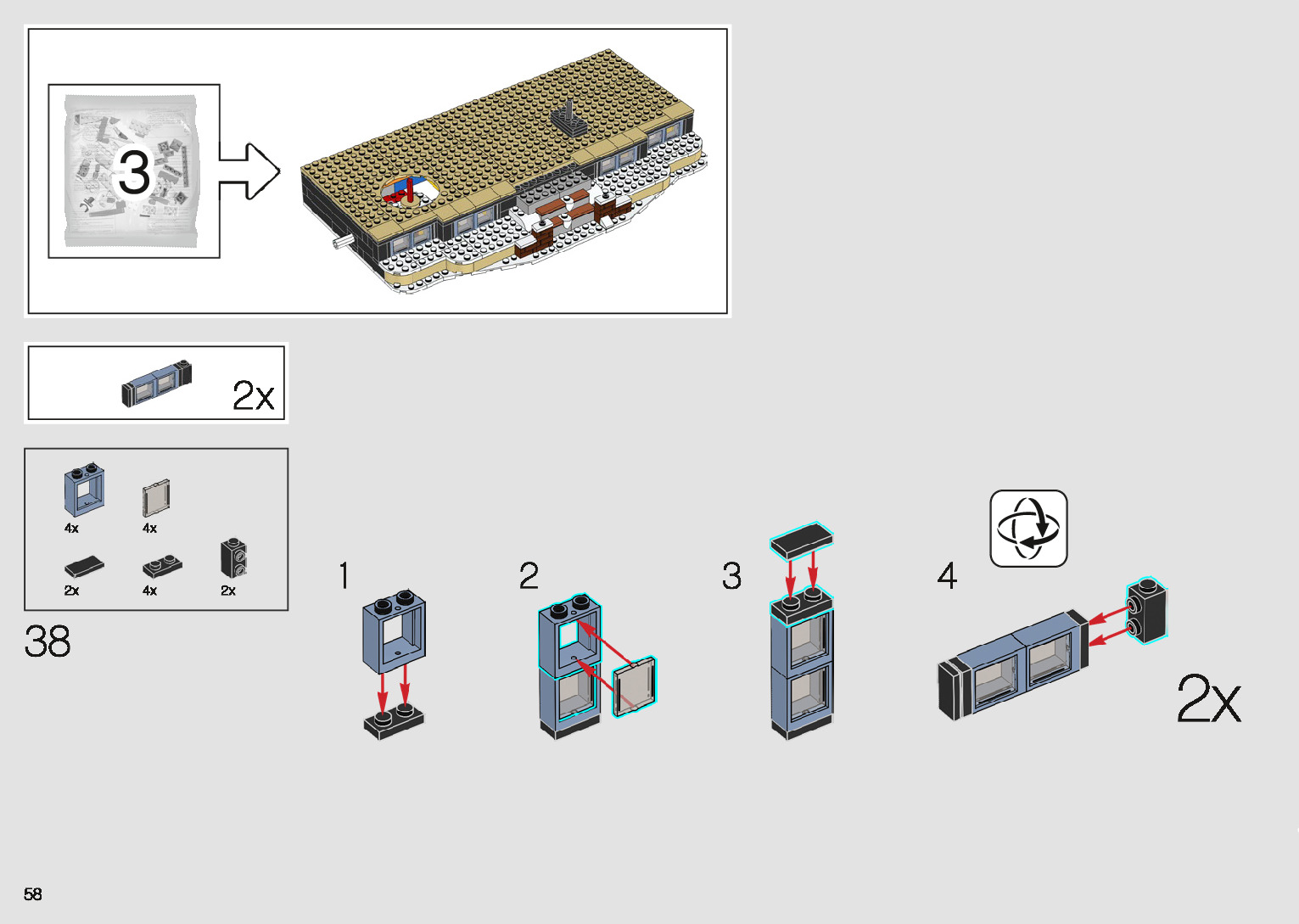 3

2x

4x
4x
2x
4x
2x

38

1
2
3
4

2x

58