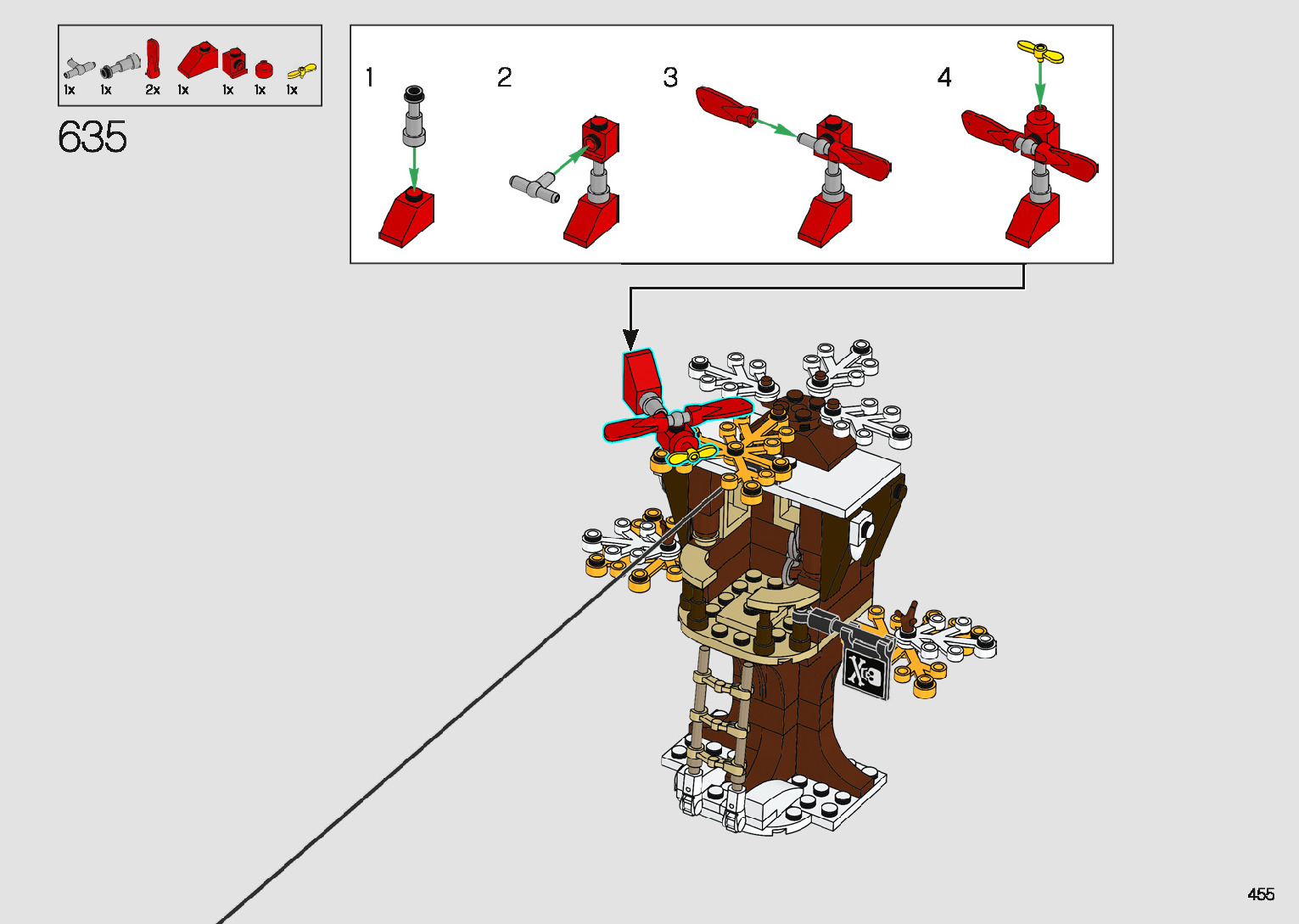 1x 1x 2x 1x 1x 1x 1x

635

1

2

3

4

455