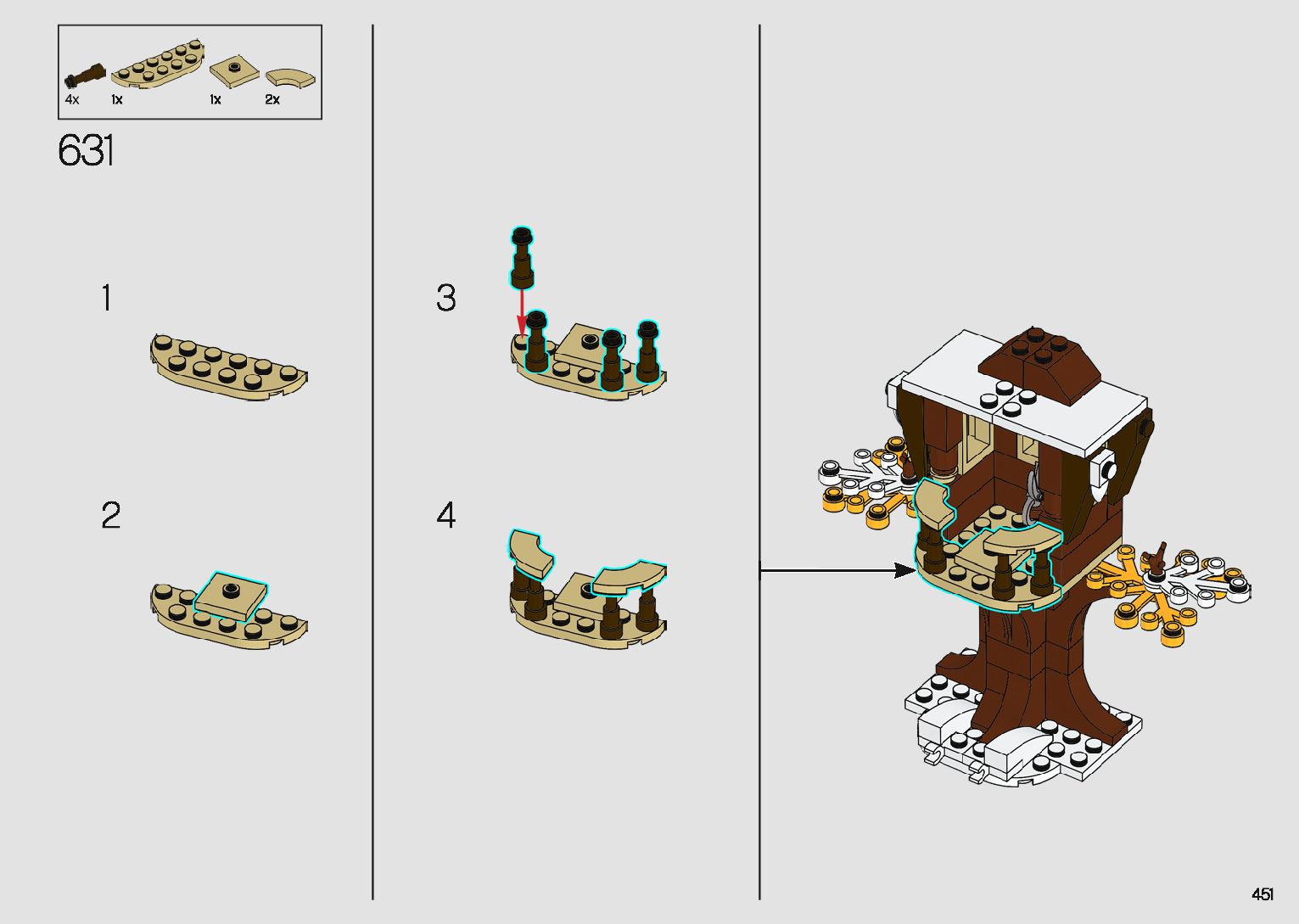 4x 1x 1x 2x

631

1

2

3

4

451