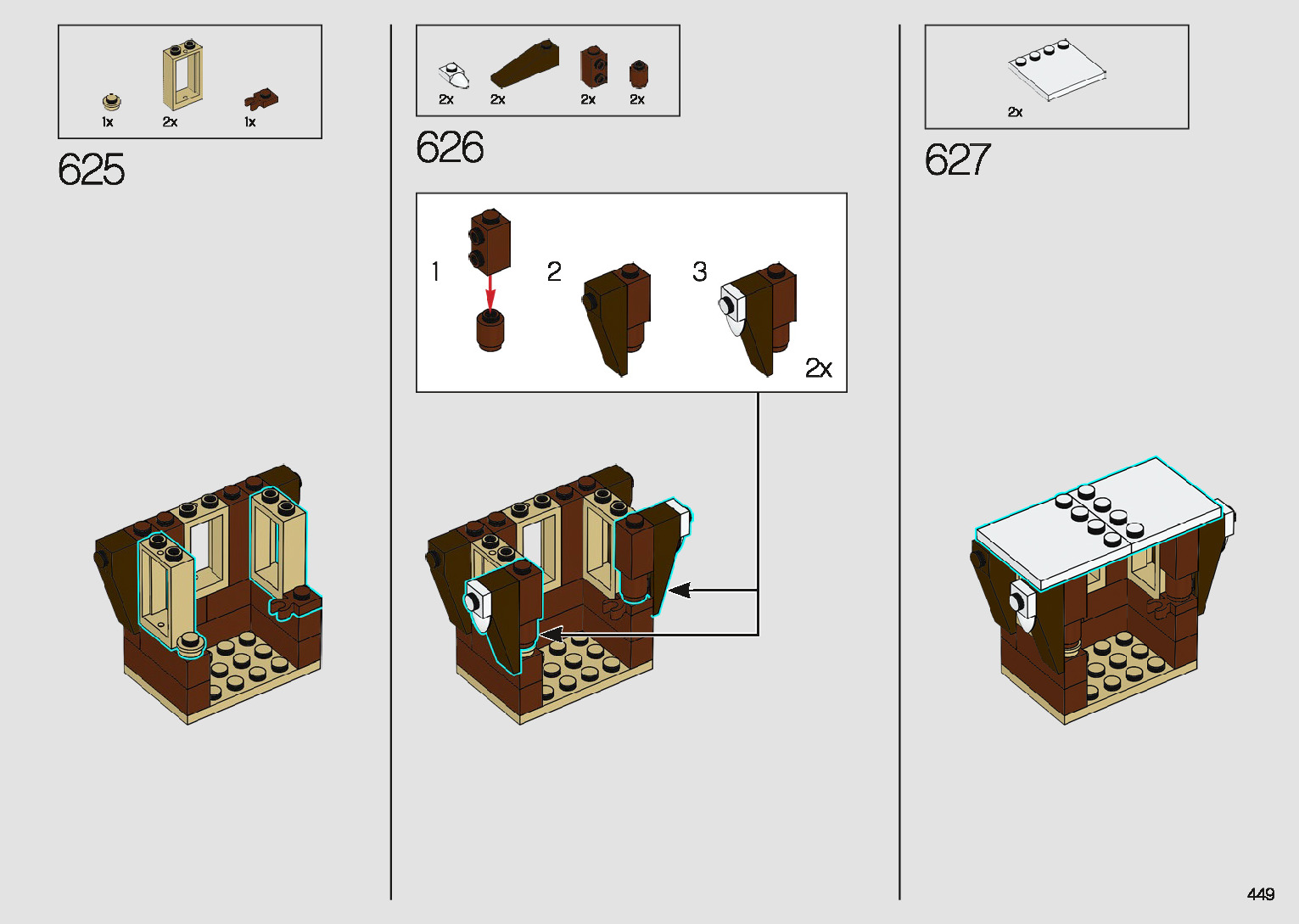 1x 2x 1x

625

2x 2x 2x 2x

626

1

2

3

2x

2x

627

449