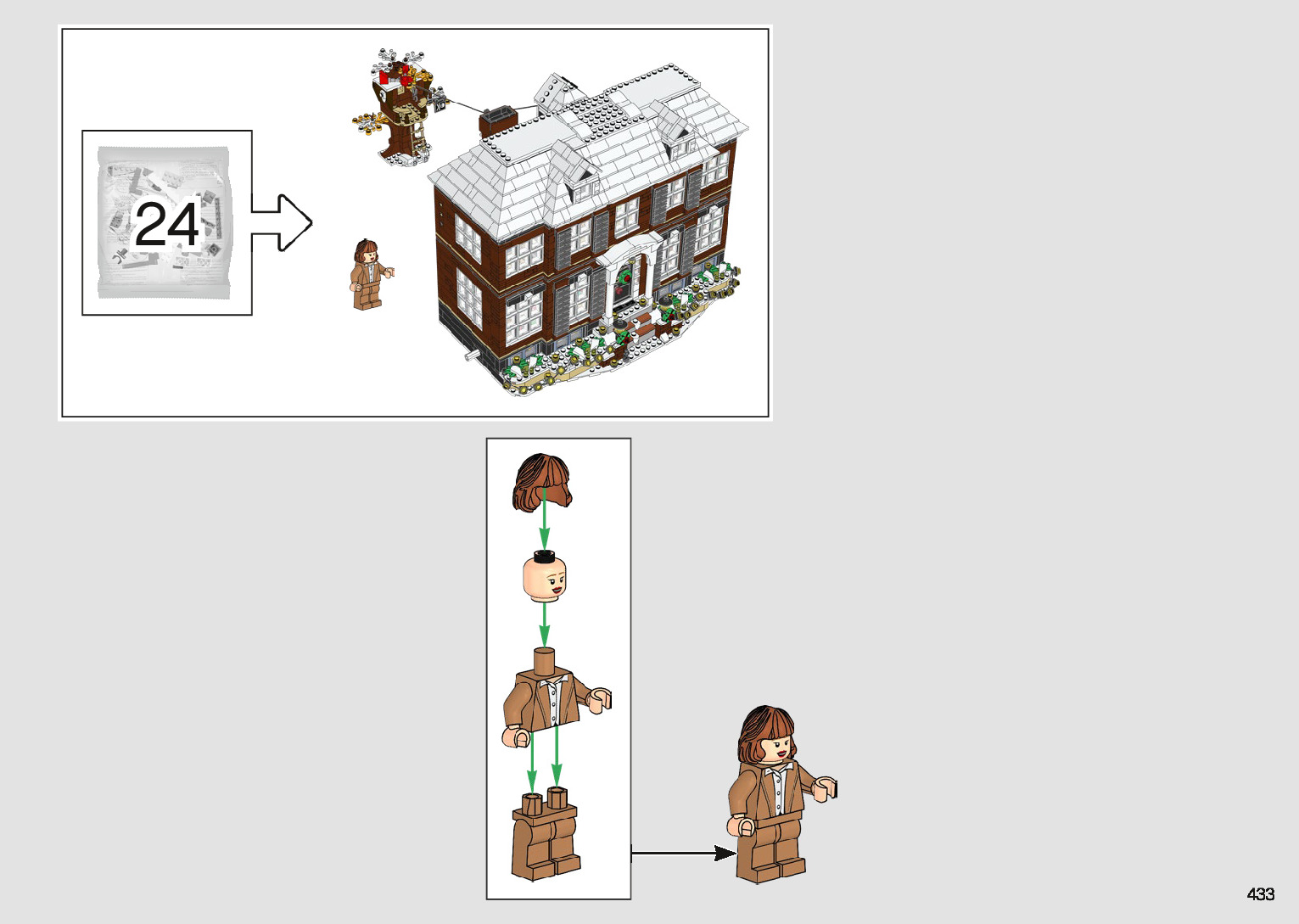 24

433