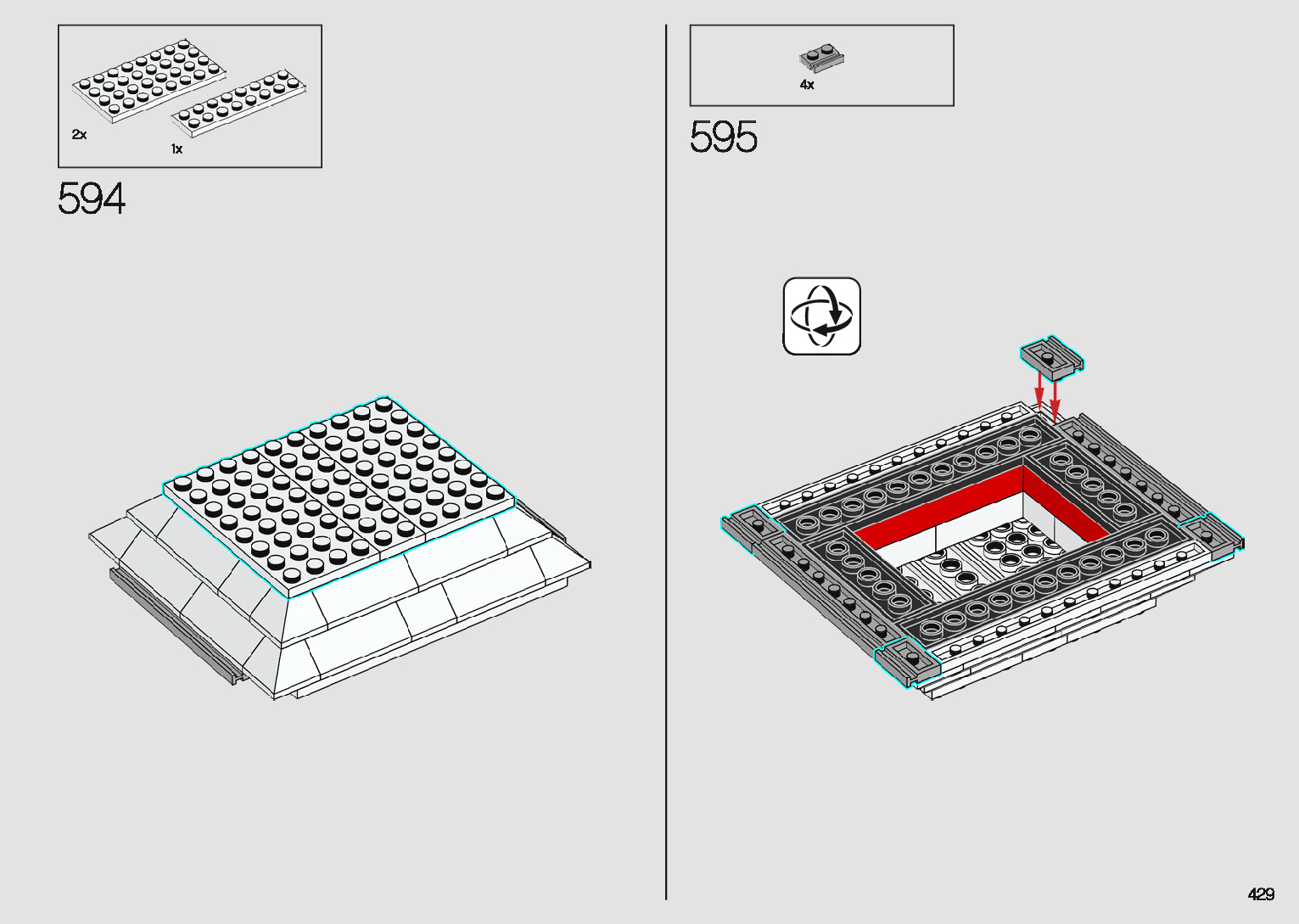 2x

1x

594

4x

595

429