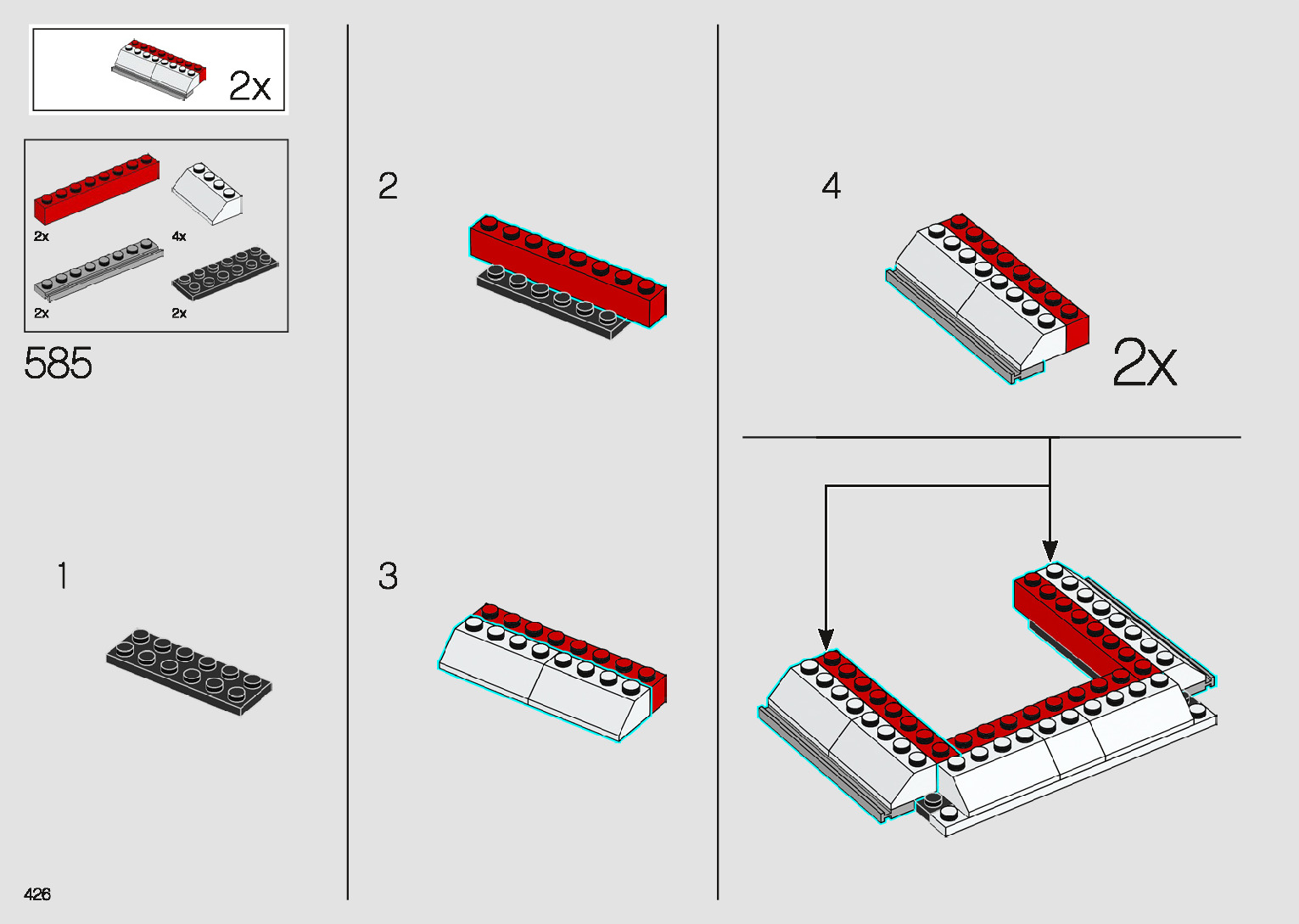 2x

2x
4x
2x
2x

585

1

2

3

4

2x

426