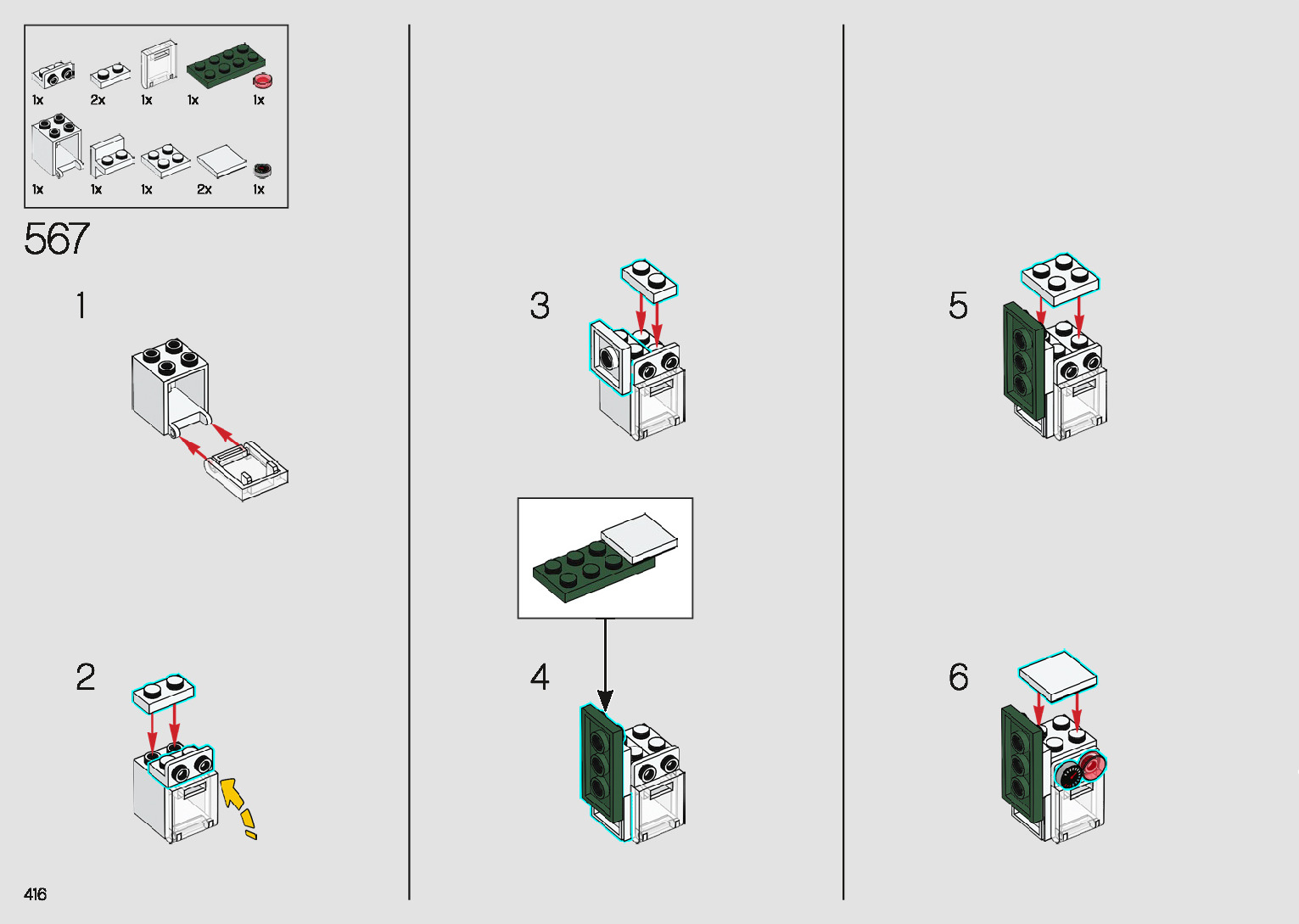 1x 2x 1x 1x 1x
1x 1x 1x 2x 1x

567

1

2

3

4

5

6

416