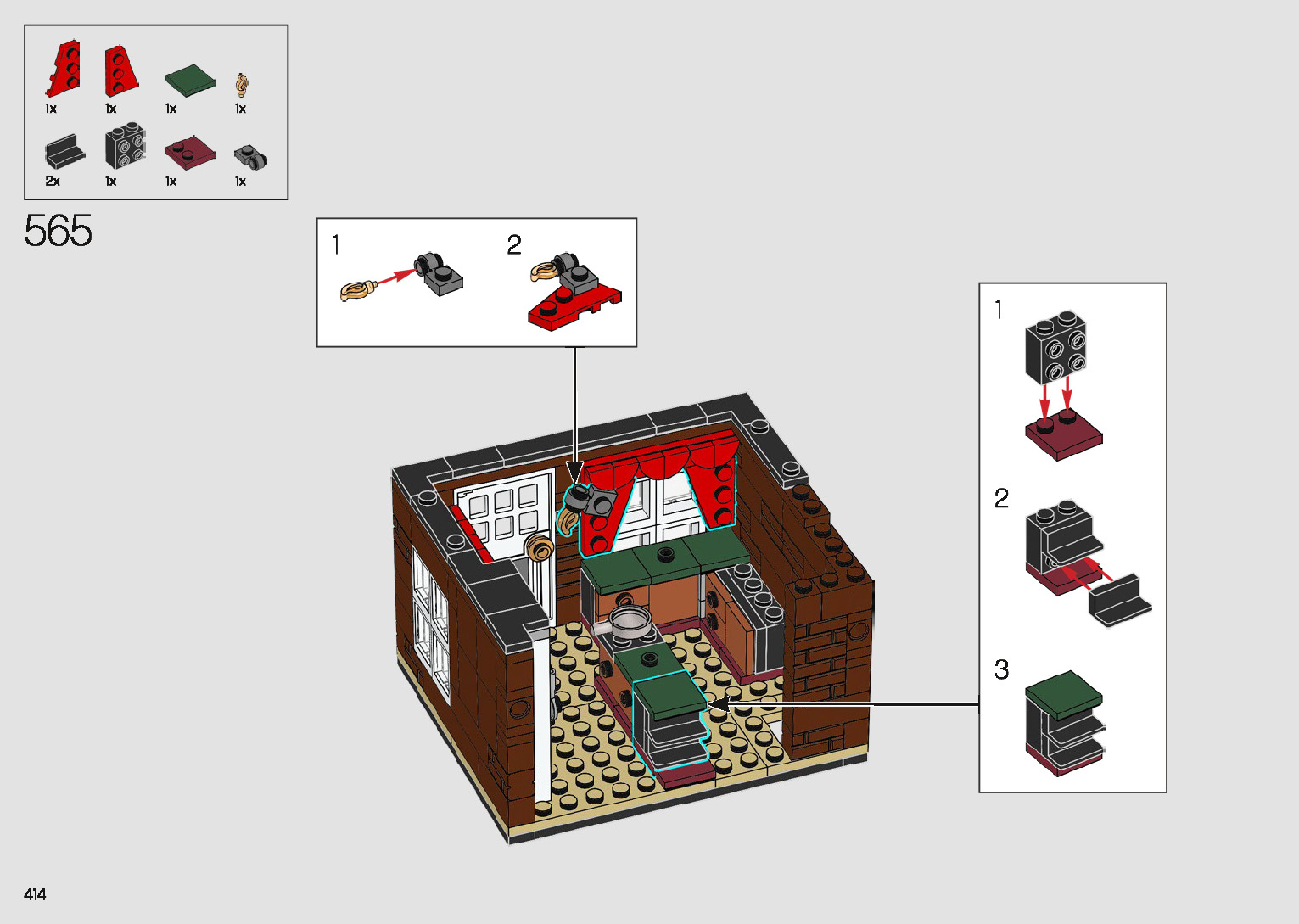 1x 1x 1x 1x

2x 1x 1x 1x

565

1

2

1

2

3

414