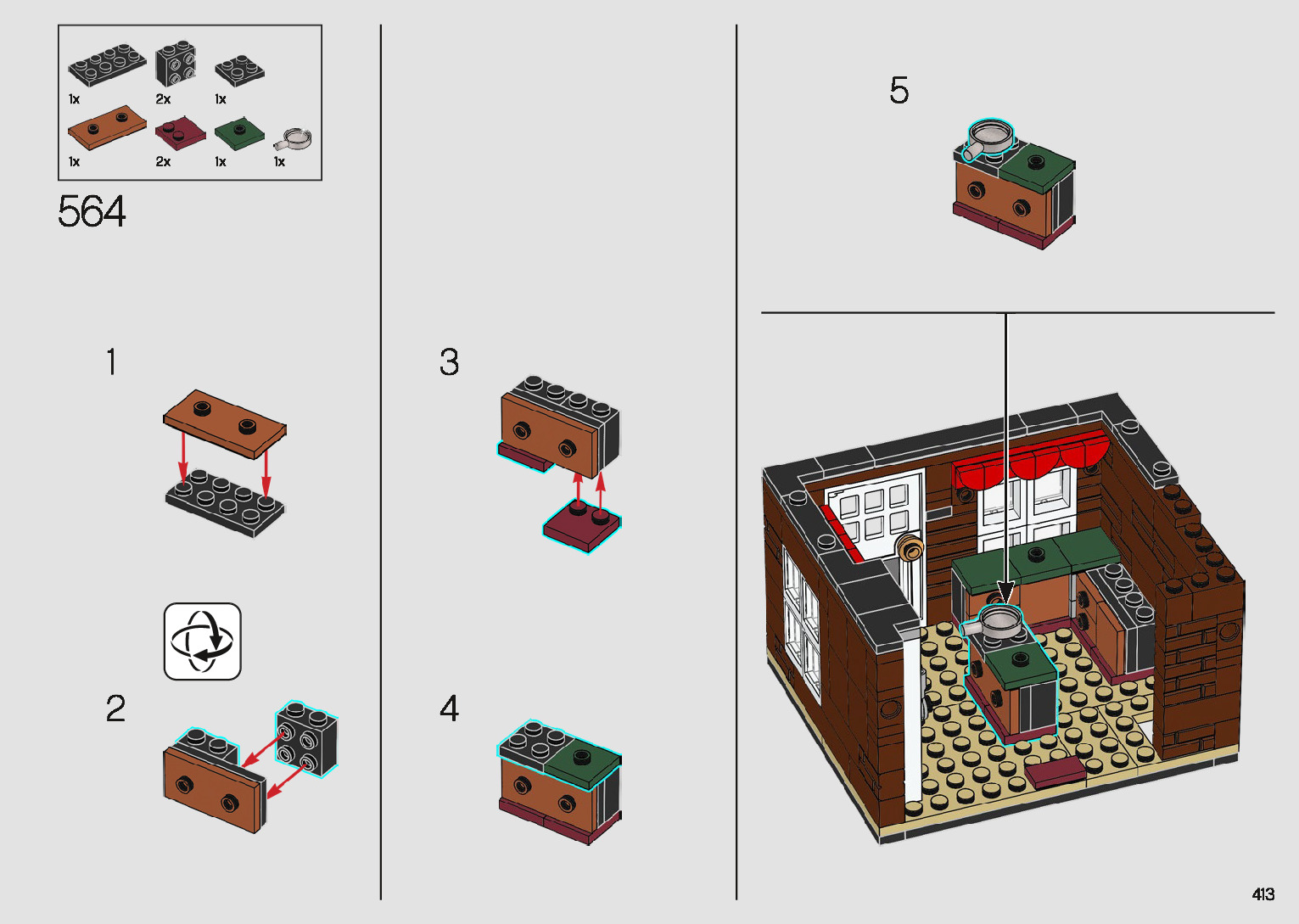 1x 2x 1x
1x 2x 1x 1x

564

1

2

3

4

5

413