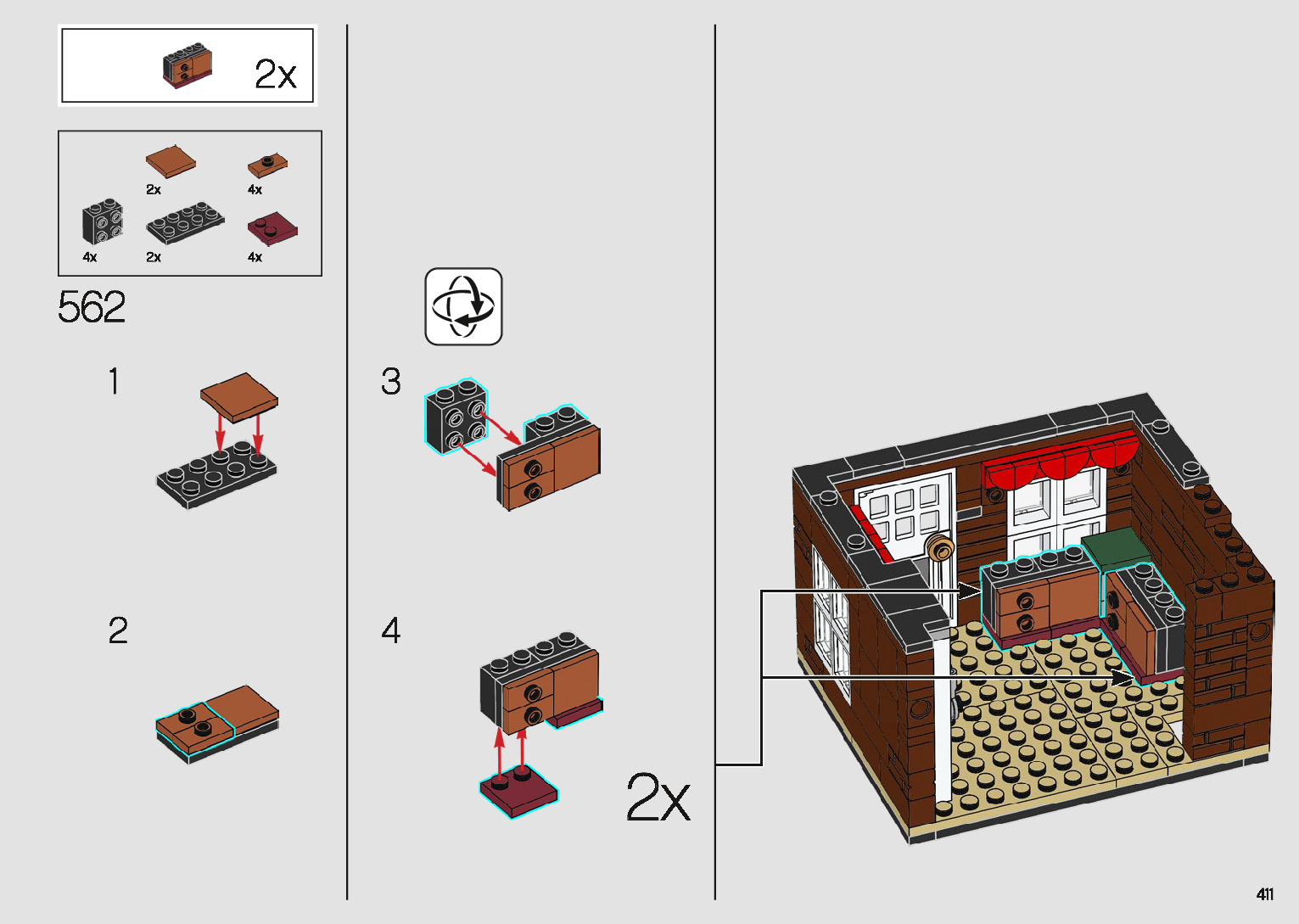 2x

2x
4x
4x
2x
4x

562

1

2

3

4

2x

411