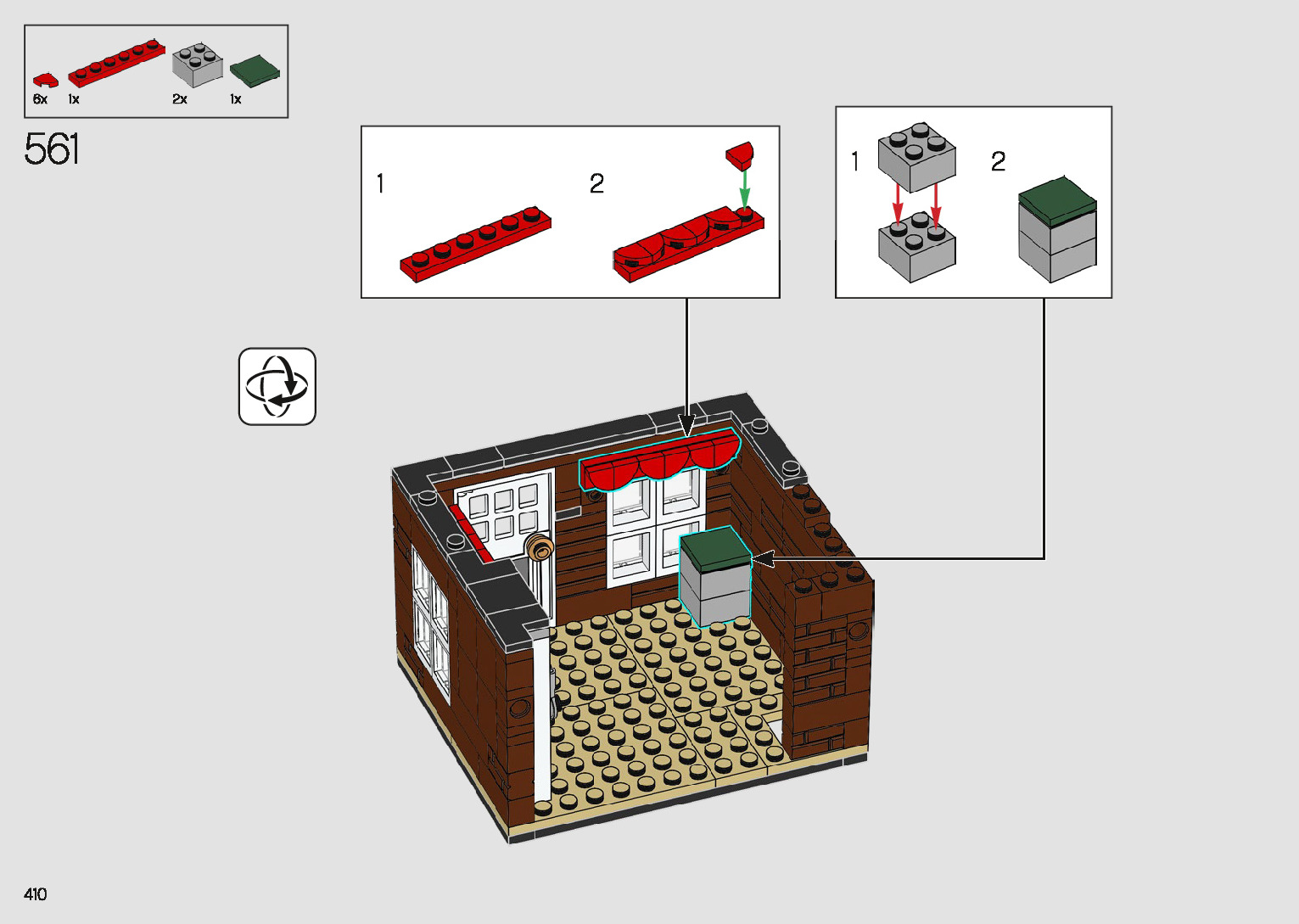 6x 1x 2x 1x

561

1 2

1 2

410