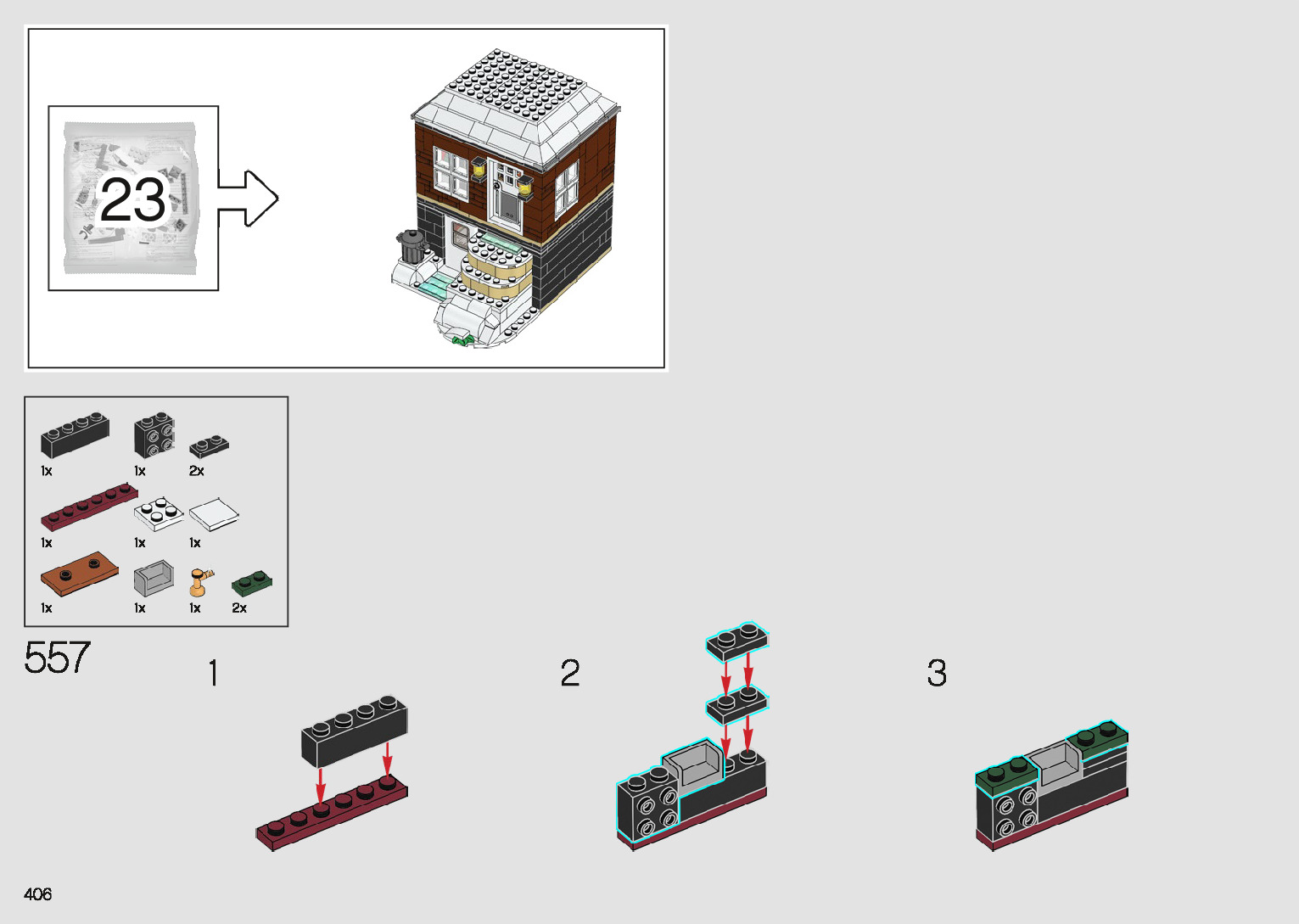 23

1x
1x
2x
1x
1x
1x
1x
1x
1x
2x

557

1

2

3

406