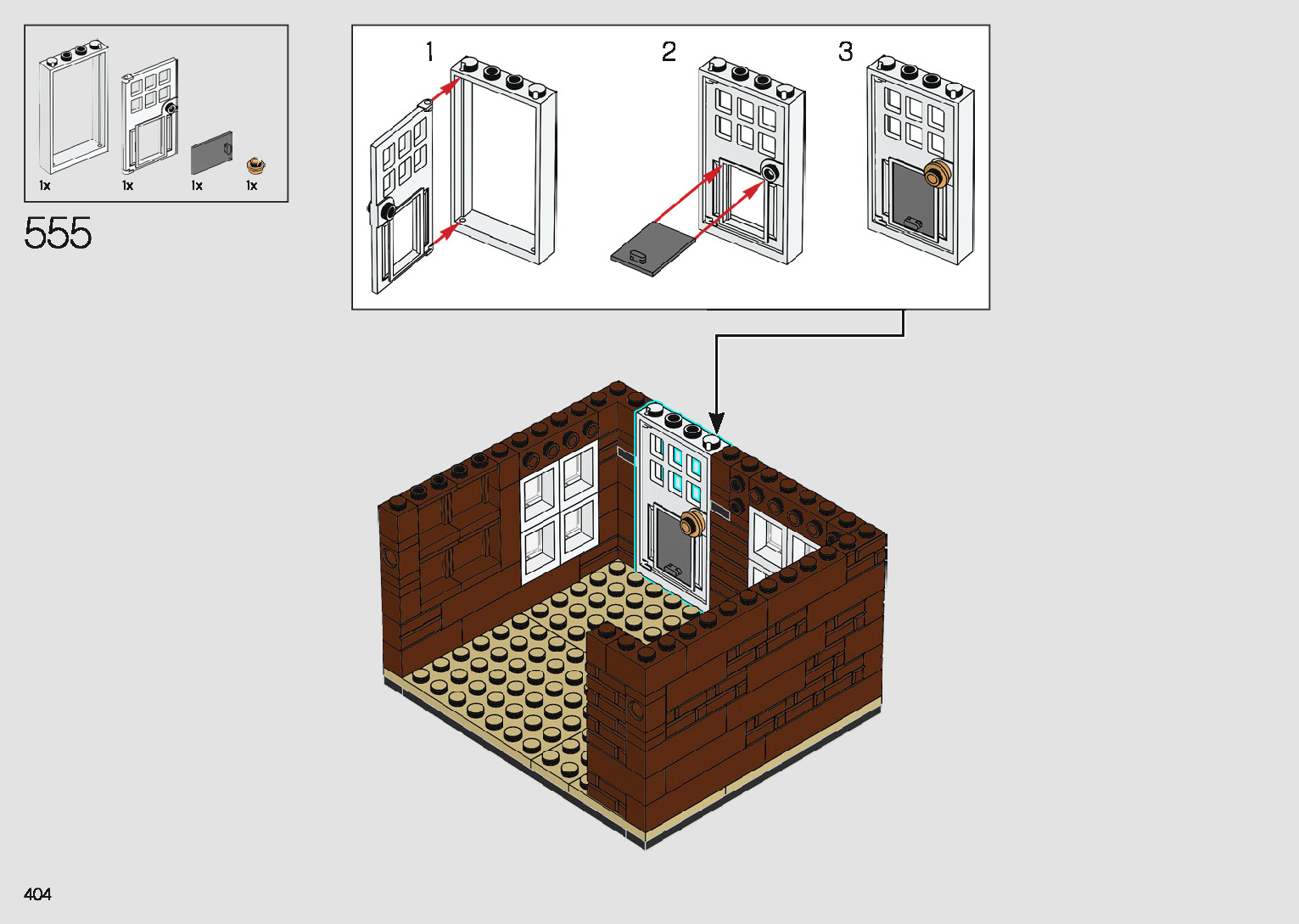 1x
1x
1x
1x

555

1
2
3

404